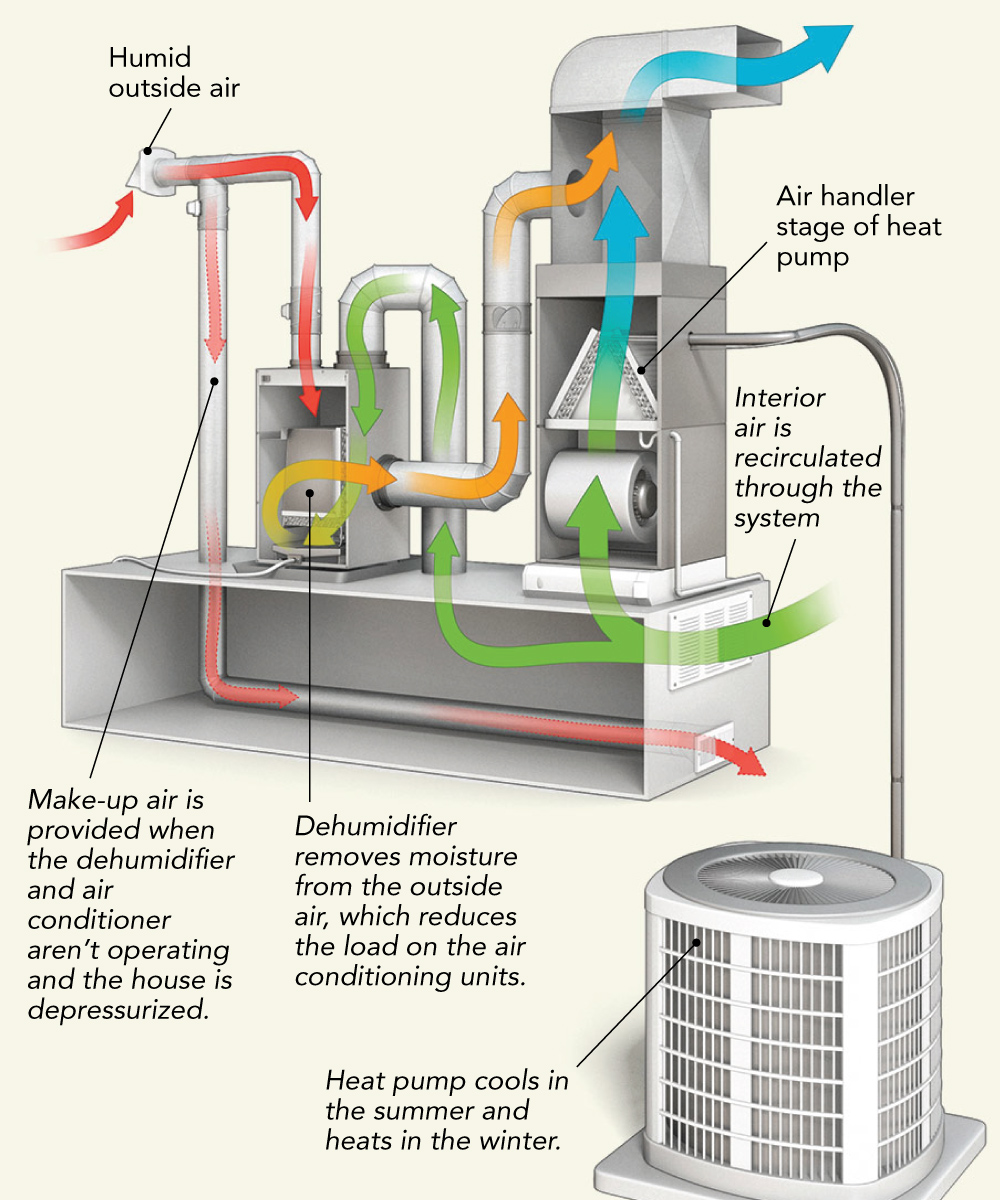 Humid outside air

Air handler stage of heat pump

Interior air is recirculated through the system

Make-up air is provided when the dehumidifier and air conditioner aren't operating and the house is depressurized.

Dehumidifier removes moisture from the outside air, which reduces the load on the air conditioning units.

Heat pump cools in the summer and heats in the winter.