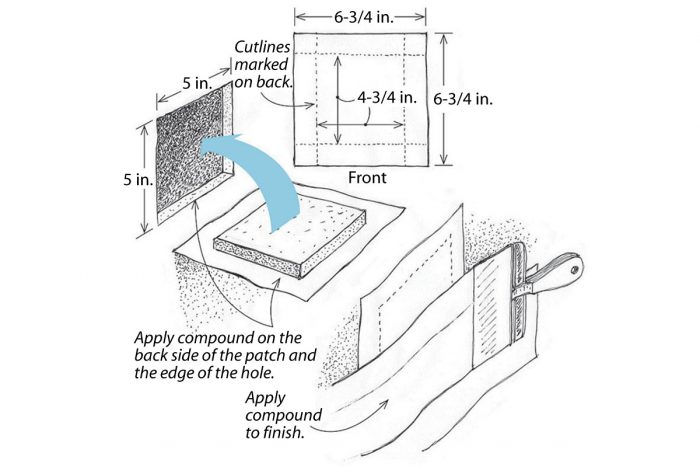 6-3/4 in.

Cutlines marked on back.

5 in.

4-3/4 in.

6-3/4 in.

5 in.

Front

Apply compound on the back side of the patch and the edge of the hole.

Apply compound to finish.