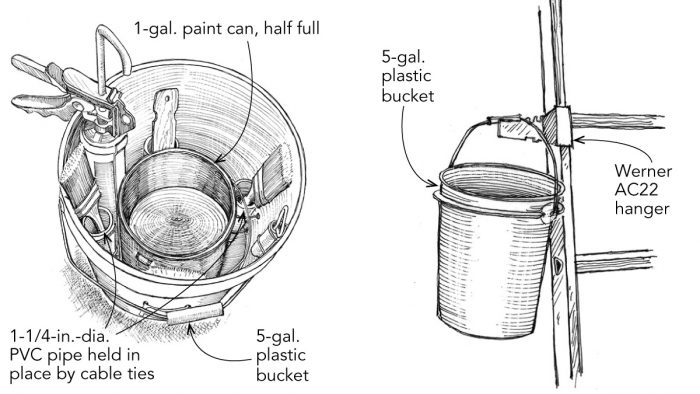 1-gal. paint can, half full

1-1/4-in.-dia. PVC pipe held in place by cable ties

5-gal. plastic bucket

5-gal. plastic bucket

Werner AC22 hanger