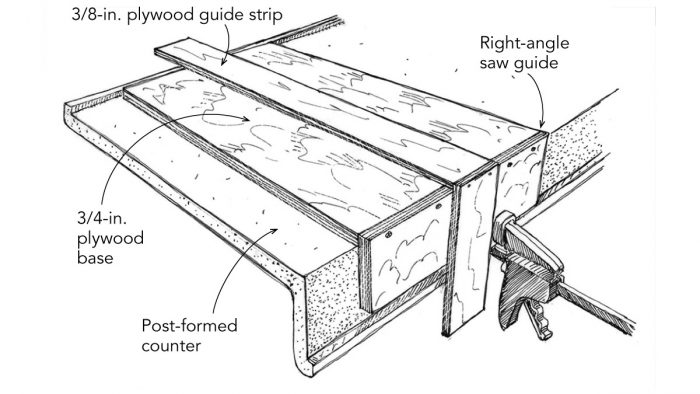 3/8-in. plywood guide strip

Right-angle saw guide

3/4-in. plywood base

Post-formed counter