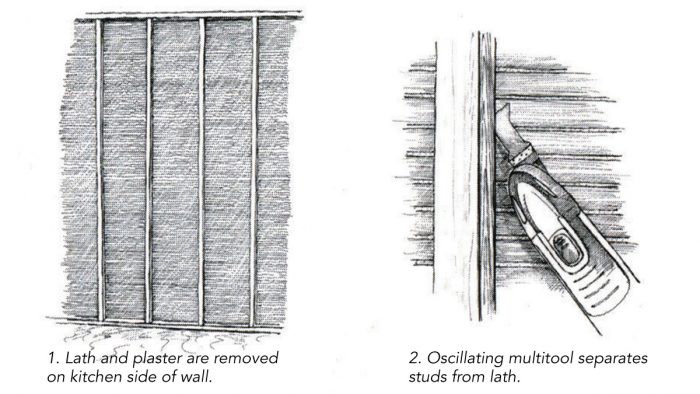 1. Lath and plaster are removed on kitchen side of wall.

2. Oscillating multitool separates studs from lath.