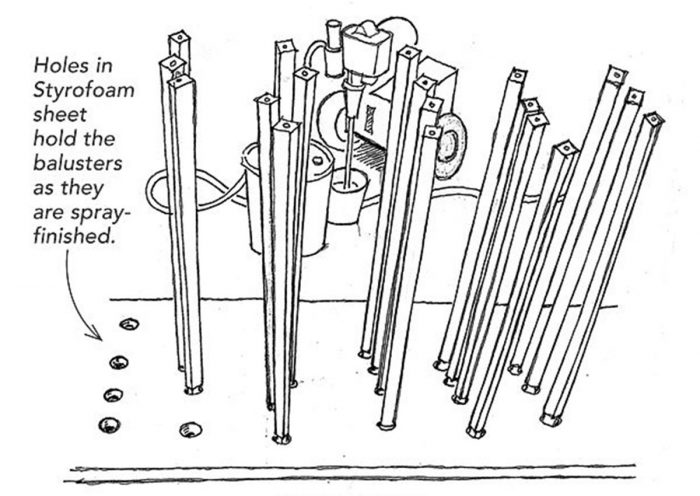 Holes in Styrofoam sheet hold the balusters as they are spray-finished.