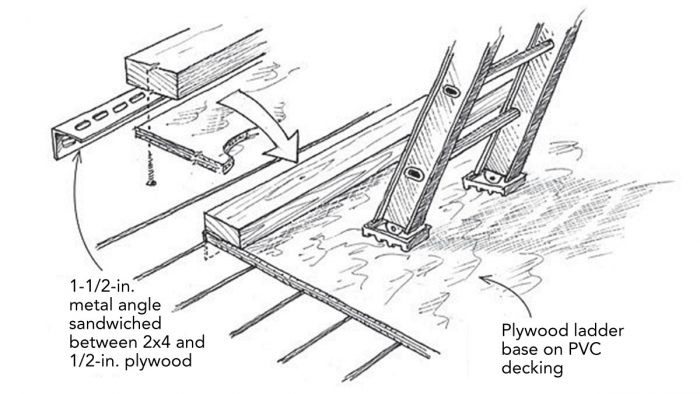 1-1/2-in. metal angle sandwiched between 2x4 and 1/2-in. plywood

Plywood ladder base on PVC decking