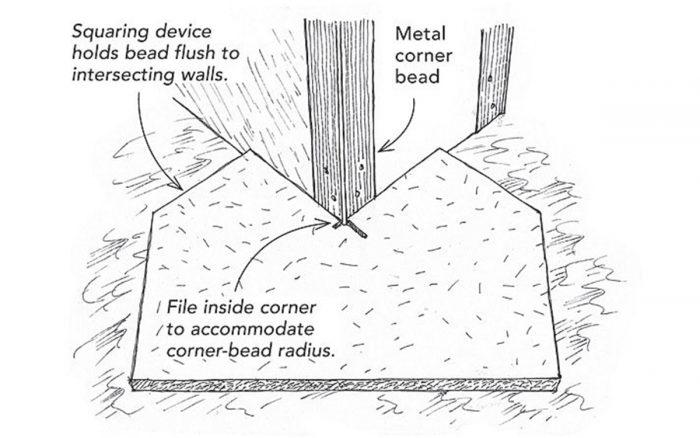 Squaring device holds bead flush to intersecting walls.

Metal corner bead

File inside corner to accommodate corner-bead radius.