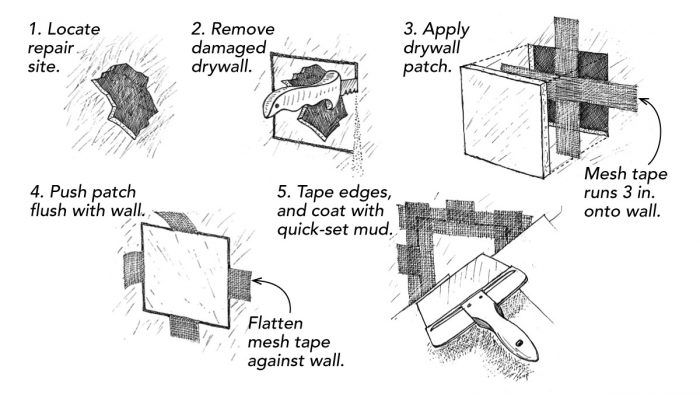 1. Locate repair site.

2. Remove damaged drywall.

3. Apply drywall patch.

Mesh tape runs 3 in. onto wall.

4. Push patch flush with wall.

Flatten mesh tape against wall.

5. Tape edges, and coat with quick-set mud.