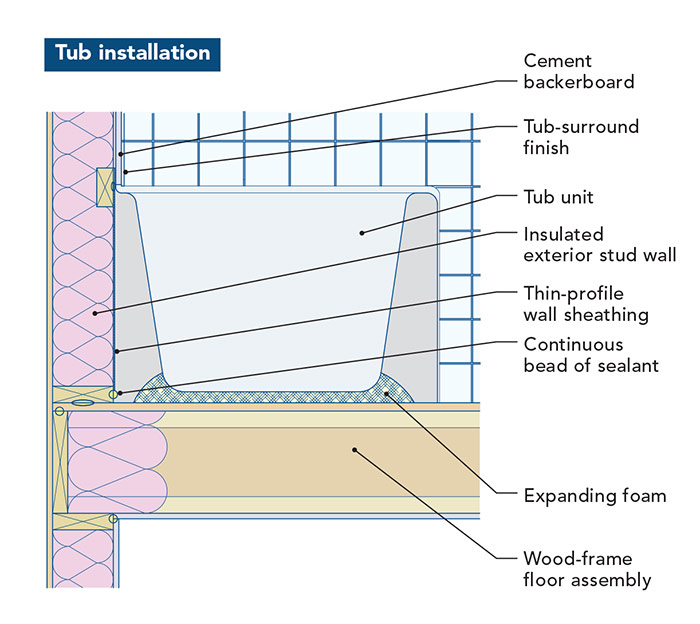 Tub installation

Cement backerboard

Tub-surround finish

Tub unit

Insulated exterior stud wall

Thin-profile wall sheathing

Continuous bead of sealant

Expanding foam

Wood-frame floor assembly