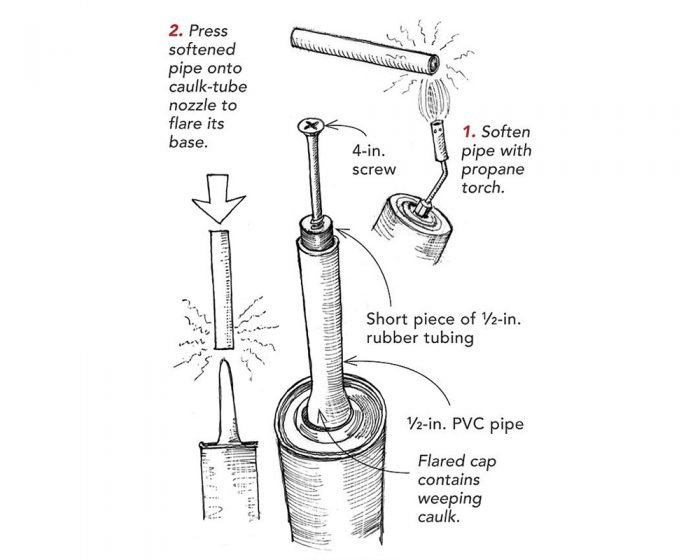 2. Press softened pipe onto caulk-tube nozzle to flare its base.

1. Soften pipe with propane torch.

4-in. screw

Short piece of ½-in. rubber tubing

½-in. PVC pipe

Flared cap contains weeping caulk.