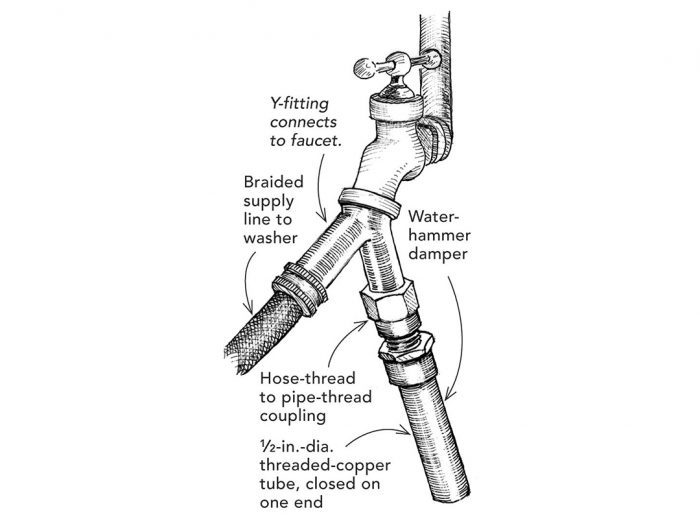 Y-fitting connects to faucet.

Braided supply line to washer

Water-hammer damper

Hose-thread to pipe-thread coupling

½-in.-dia. threaded-copper tube, closed on one end