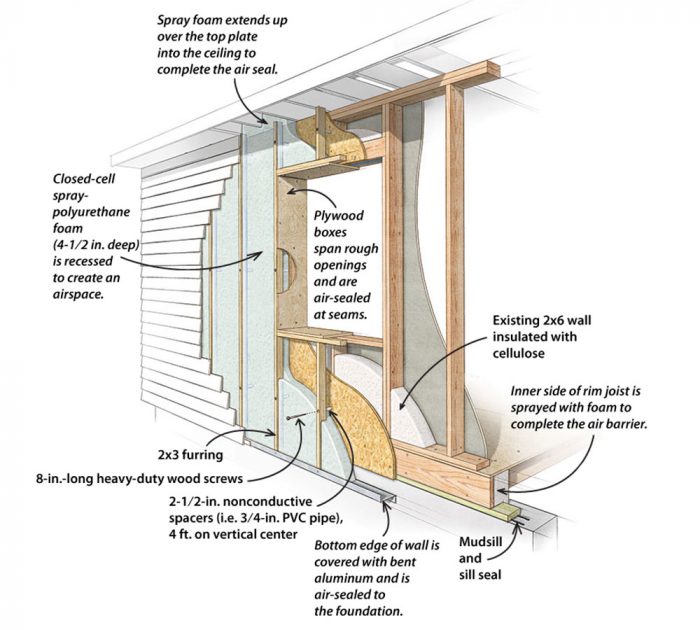 Spray foam extends up over the top plate into the ceiling to complete the air seal.

Closed-cell spray-polyurethane foam (4-1/2 in. deep) is recessed to create an airspace.

Plywood boxes span rough openings and are air-sealed at seams.

Existing 2x6 wall insulated with cellulose

Inner side of rim joist is sprayed with foam to complete the air barrier.

2x3 furring

8-in.-long heavy-duty wood screws

2-1/2-in. nonconductive spacers (i.e. 3/4-in. PVC pipe), 4 ft. on vertical center

Bottom edge of wall is covered with bent aluminum and is air-sealed to the foundation.

Mudsill and sill seal