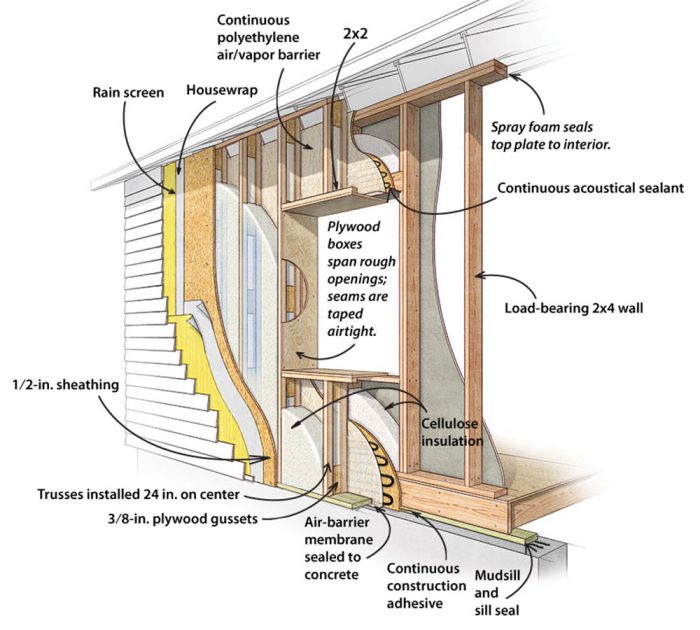 Continuous polyethylene air/vapor barrier

2x2

Rain screen

Housewrap

Spray foam seals top plate to interior.

Continuous acoustical sealant

Plywood boxes span rough openings; seams are taped airtight.

Load-bearing 2x4 wall

1/2-in. sheathing

Cellulose insulation

Trusses installed 24 in. on center

3/8-in. plywood gussets

Air-barrier membrane sealed to concrete

Continuous construction adhesive

Mudsill and sill seal