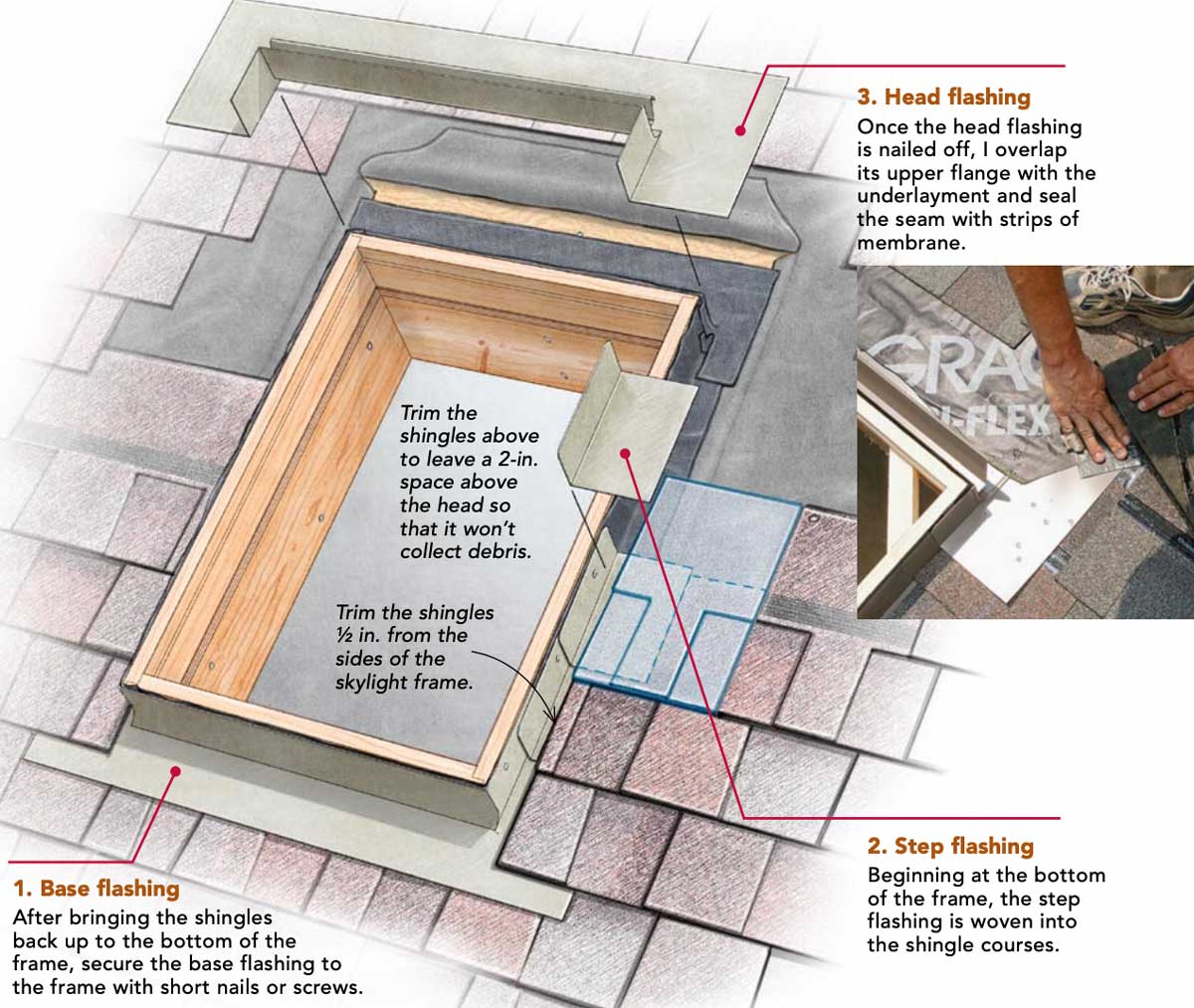 3. Head flashing
Once the head flashing is nailed off, I overlap its upper flange with the underlayment and seal the seam with strips of membrane.

GRAC
I-FLEX

Trim the shingles above to leave a 2-in. space above the head so that it won't collect debris.

Trim the shingles ½ in. from the sides of the skylight frame.

2. Step flashing
Beginning at the bottom of the frame, the step flashing is woven into the shingle courses.

1. Base flashing
After bringing the shingles back up to the bottom of the frame, secure the base flashing to the frame with short nails or screws.