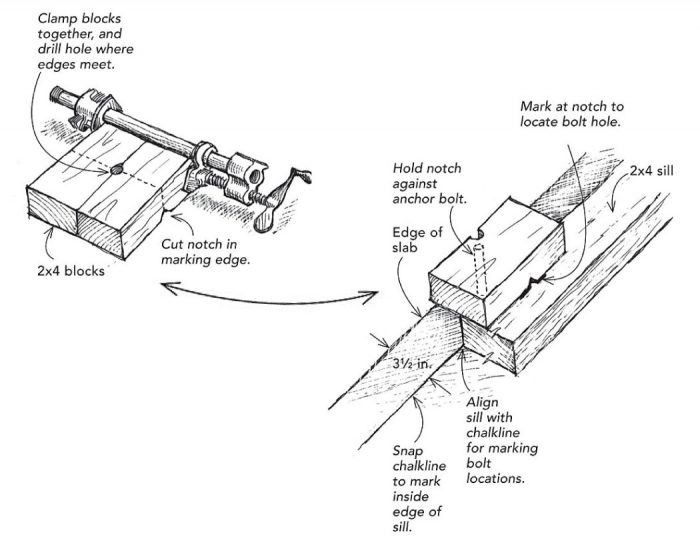 Clamp blocks together, and drill hole where edges meet.

2x4 blocks

Cut notch in marking edge.

Mark at notch to locate bolt hole.

Hold notch against anchor bolt.

2x4 sill

Edge of slab

3½ in.

Align sill with chalkline for marking bolt locations.

Snap chalkline to mark inside edge of sill.