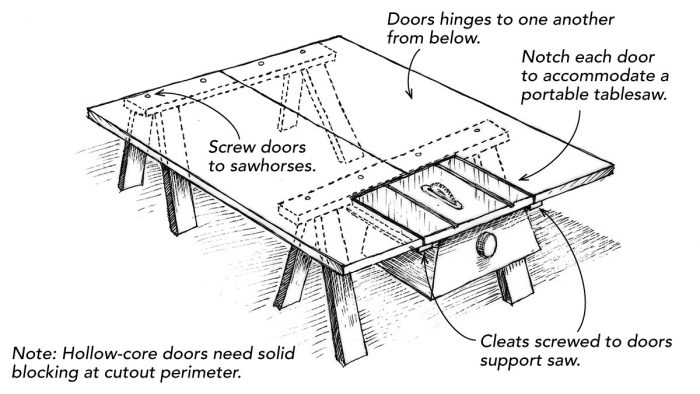 Doors hinges to one another from below.

Notch each door to accommodate a portable tablesaw.

Screw doors to sawhorses.

Cleats screwed to doors support saw.

Note: Hollow-core doors need solid blocking at cutout perimeter.