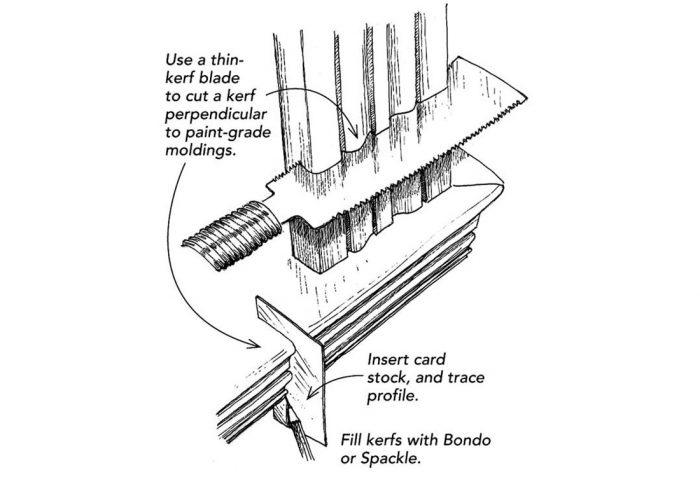 Use a thin-kerf blade to cut a kerf perpendicular to paint-grade moldings.

Insert card stock, and trace profile.

Fill kerfs with Bondo or Spackle.