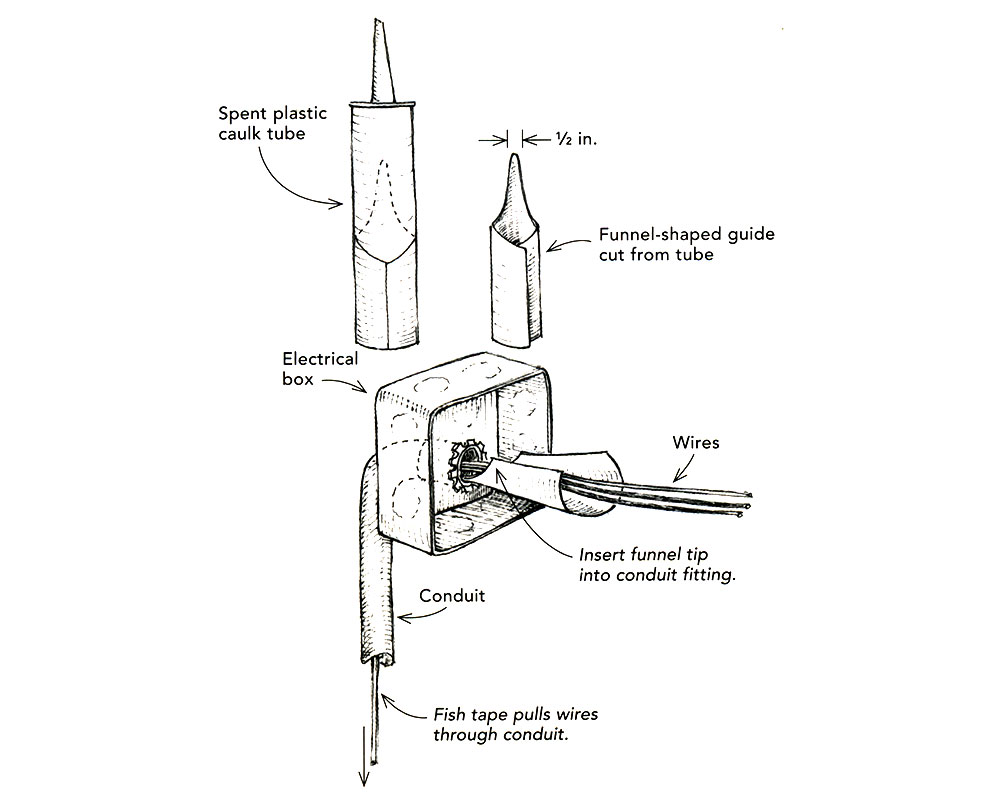 Spent plastic caulk tube

½ in.

Funnel-shaped guide cut from tube

Electrical box

Wires

Insert funnel tip into conduit fitting.

Conduit

Fish tape pulls wires through conduit.