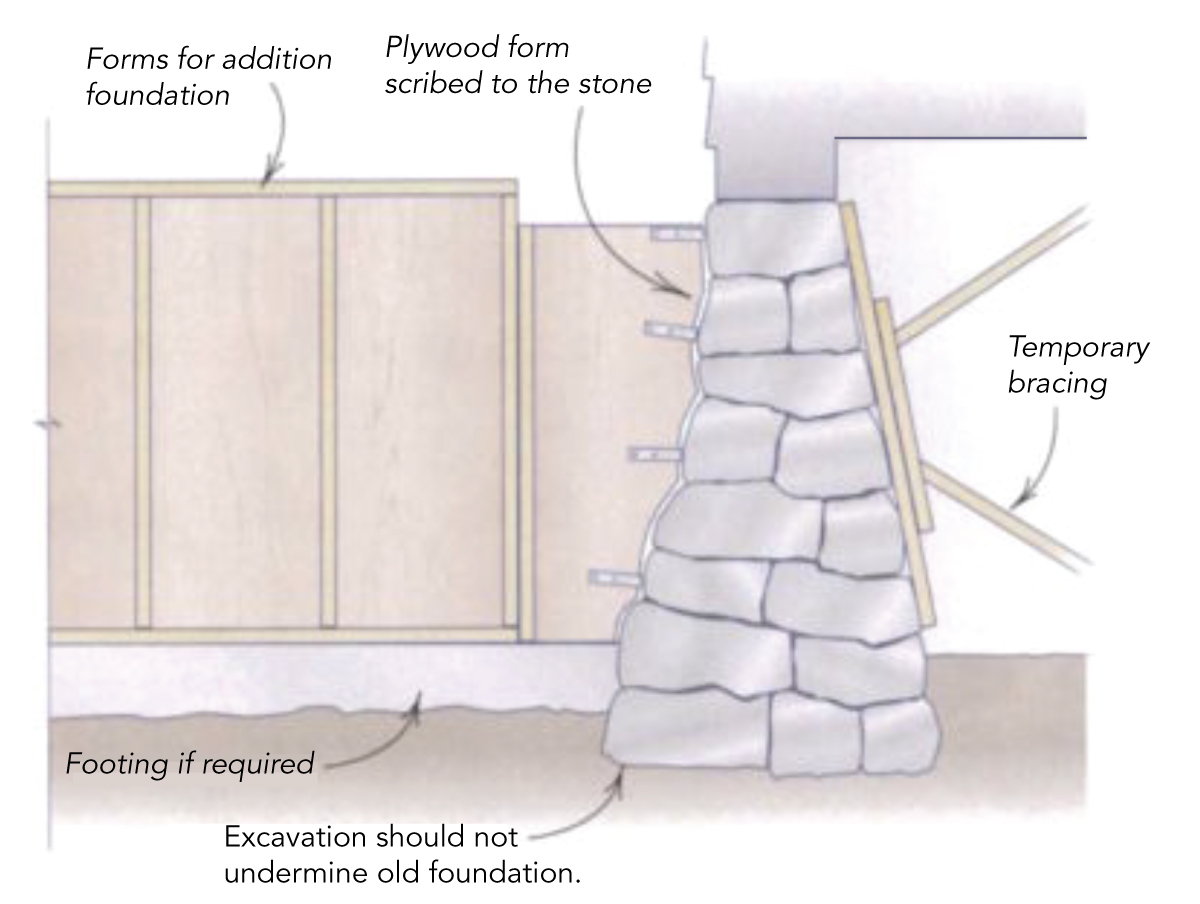 Forms for addition foundation

Plywood form scribed to the stone

Temporary bracing

Footing if required

Excavation should not undermine old foundation.