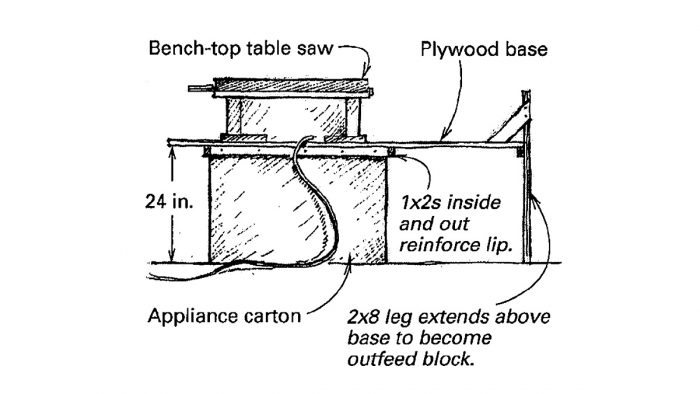 Bench-top table saw

Plywood base

24 in.

1x2s inside and out reinforce lip.

Appliance carton

2x8 leg extends above base to become outfeed block.