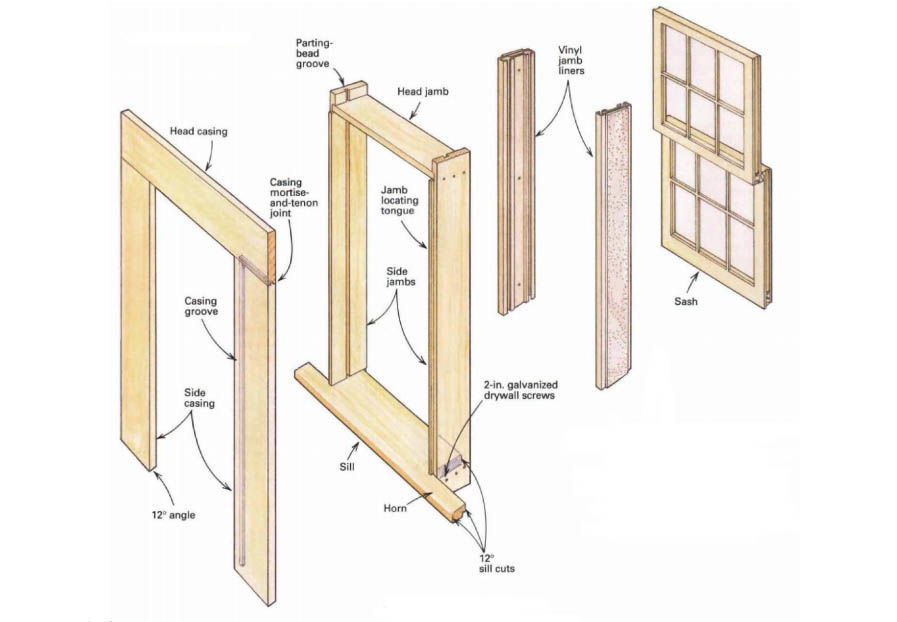 Parting-bead groove

Head jamb

Vinyl jamb liners

Head casing

Casing mortise-and-tenon joint

Jamb locating tongue

Side jambs

Casing groove

Sash

Side casing

2-in. galvanized drywall screws

Sill

12° angle

Horn

12° sill cuts