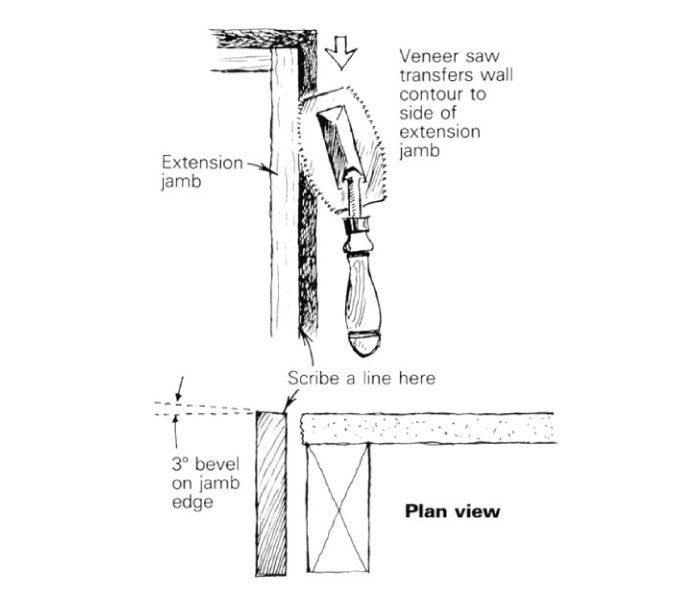 Veneer saw transfers wall contour to side of extension jamb

Extension jamb

Scribe a line here

3° bevel on jamb edge

Plan view