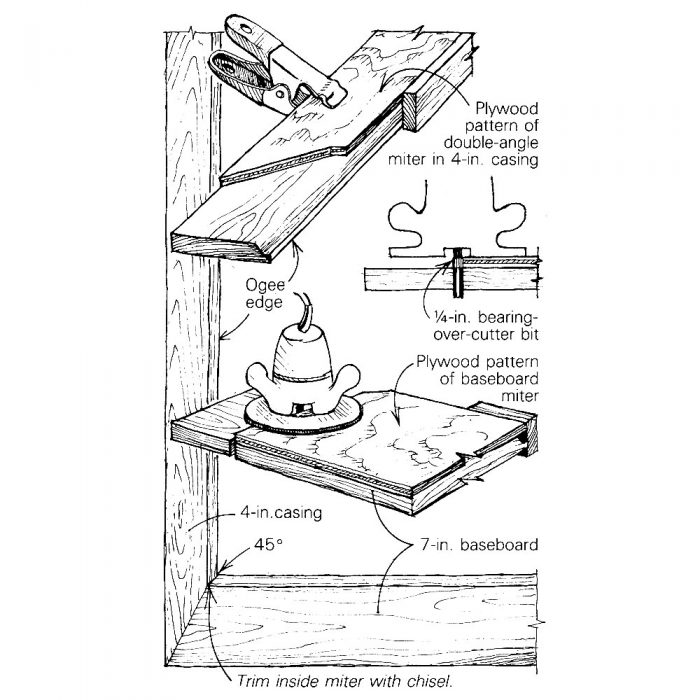 Plywood pattern of double-angle miter in 4-in. casing

Ogee edge

¼-in. bearing-over-cutter bit

Plywood pattern of baseboard miter

4-in.casing

45°

7-in. baseboard

Trim inside miter with chisel.