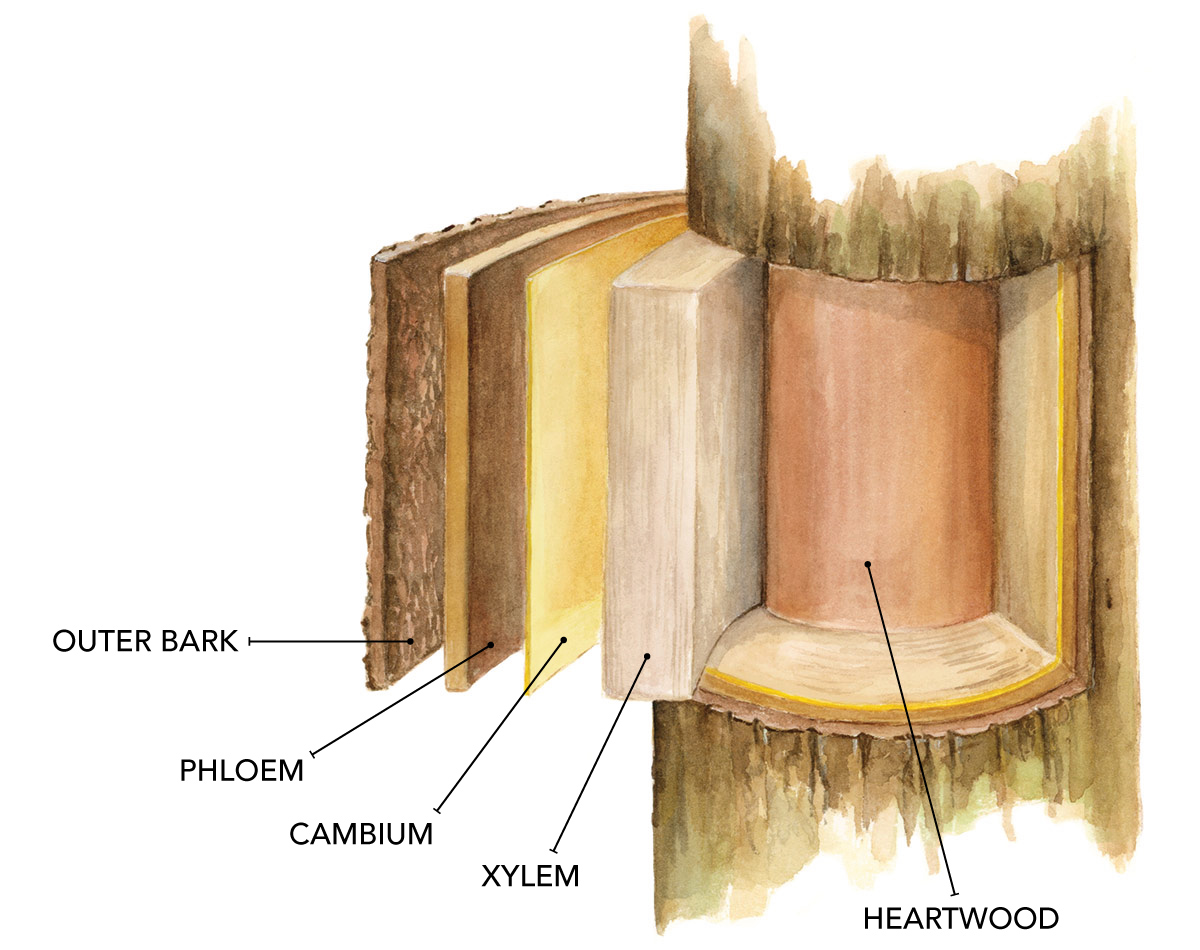 OUTER BARK
PHLOEM
CAMBIUM
XYLEM
HEARTWOOD