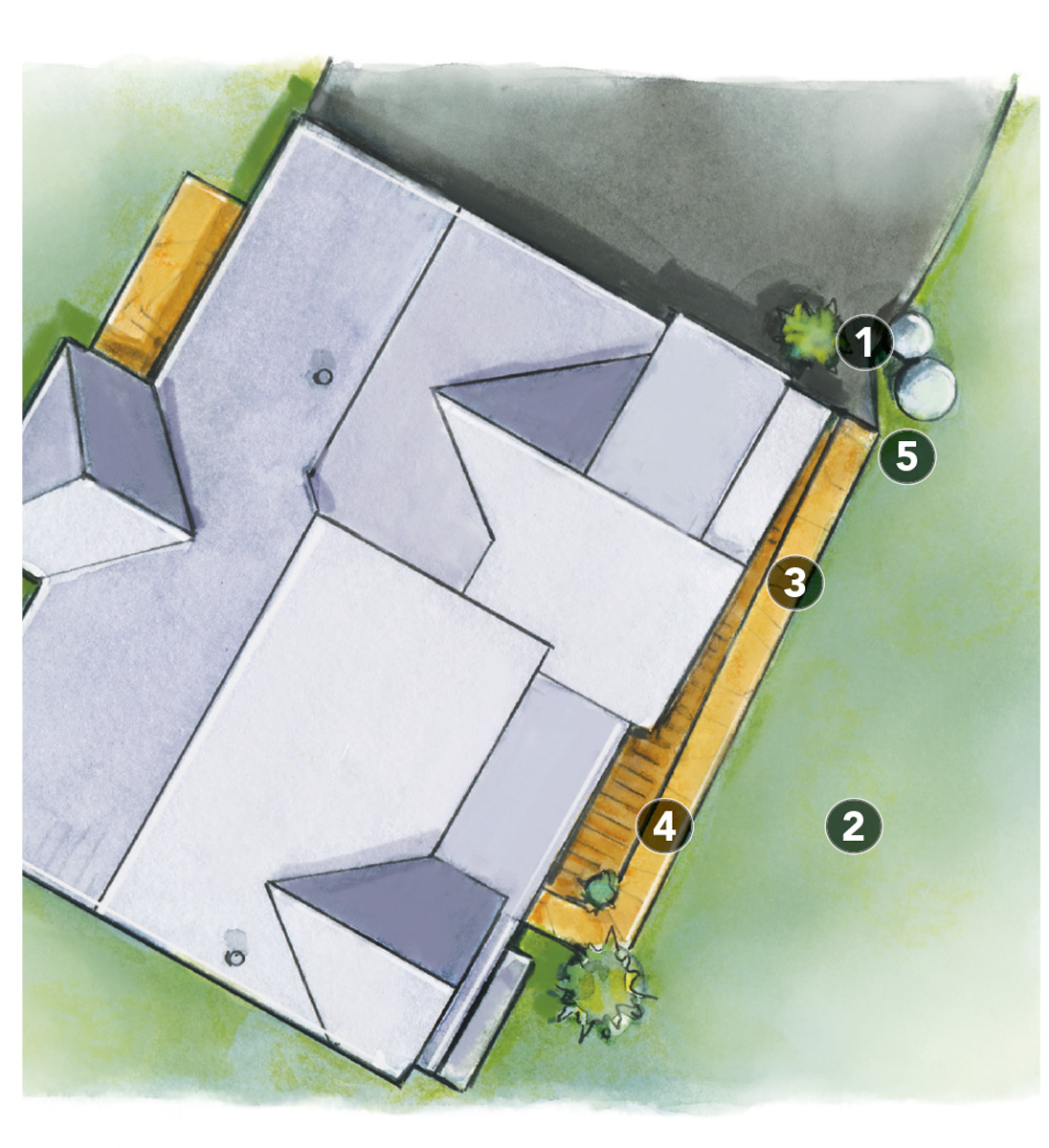 1
5
3
4
2