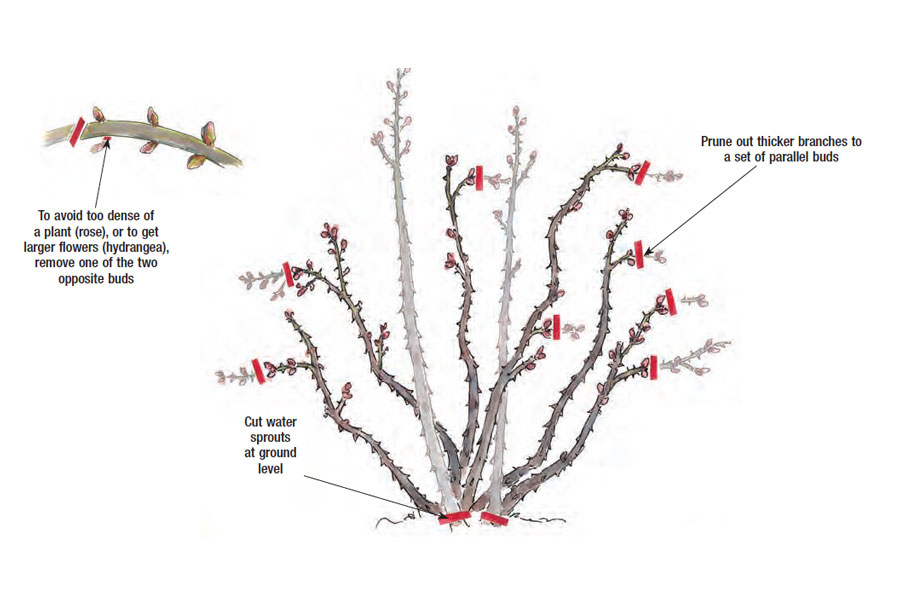 To avoid too dense of a plant (rose), or to get larger flowers (hydrangea), remove one of the two opposite buds

Prune out thicker branches to a set of parallel buds

Cut water sprouts at ground level