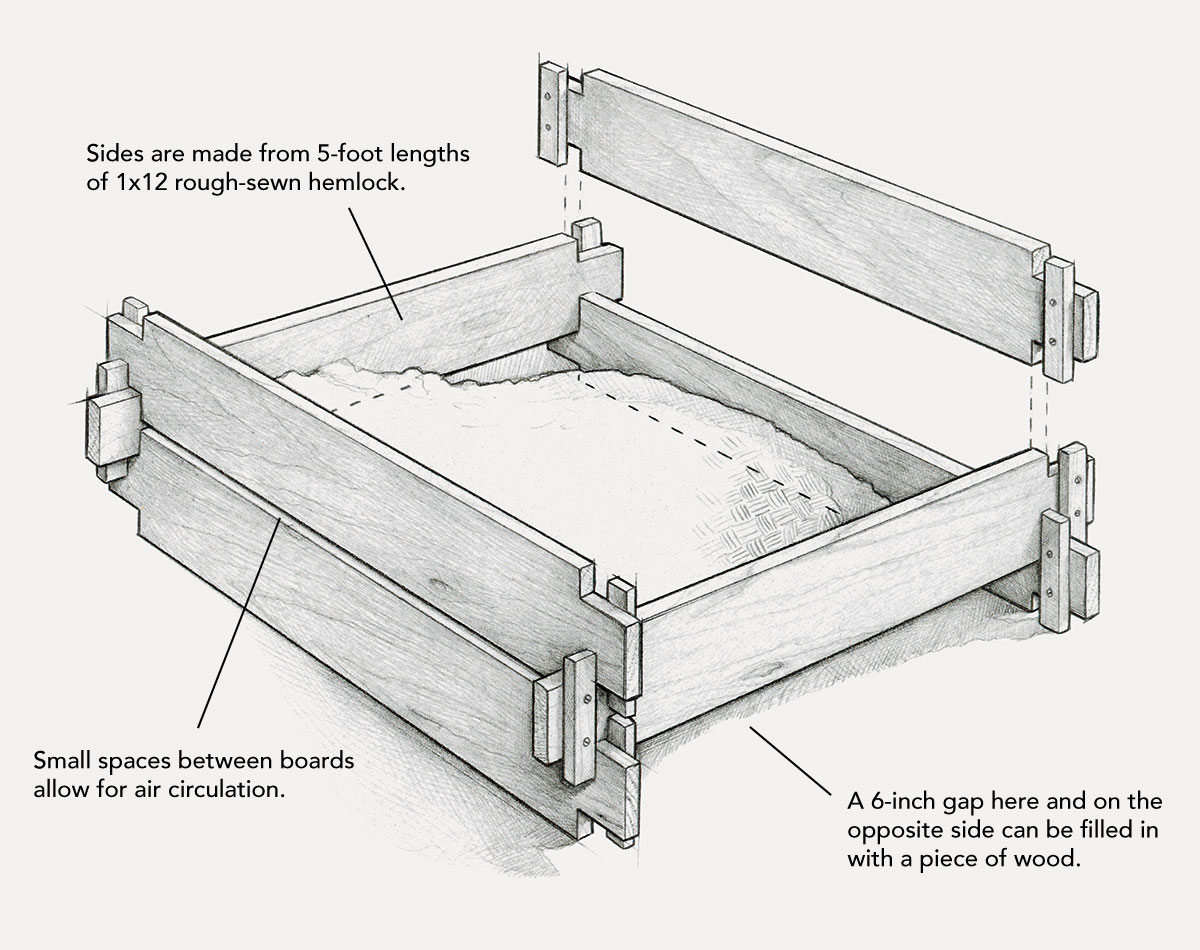 Sides are made from 5-foot lengths of 1x12 rough-sewn hemlock.

Small spaces between boards allow for air circulation.

A 6-inch gap here and on the opposite side can be filled in with a piece of wood.