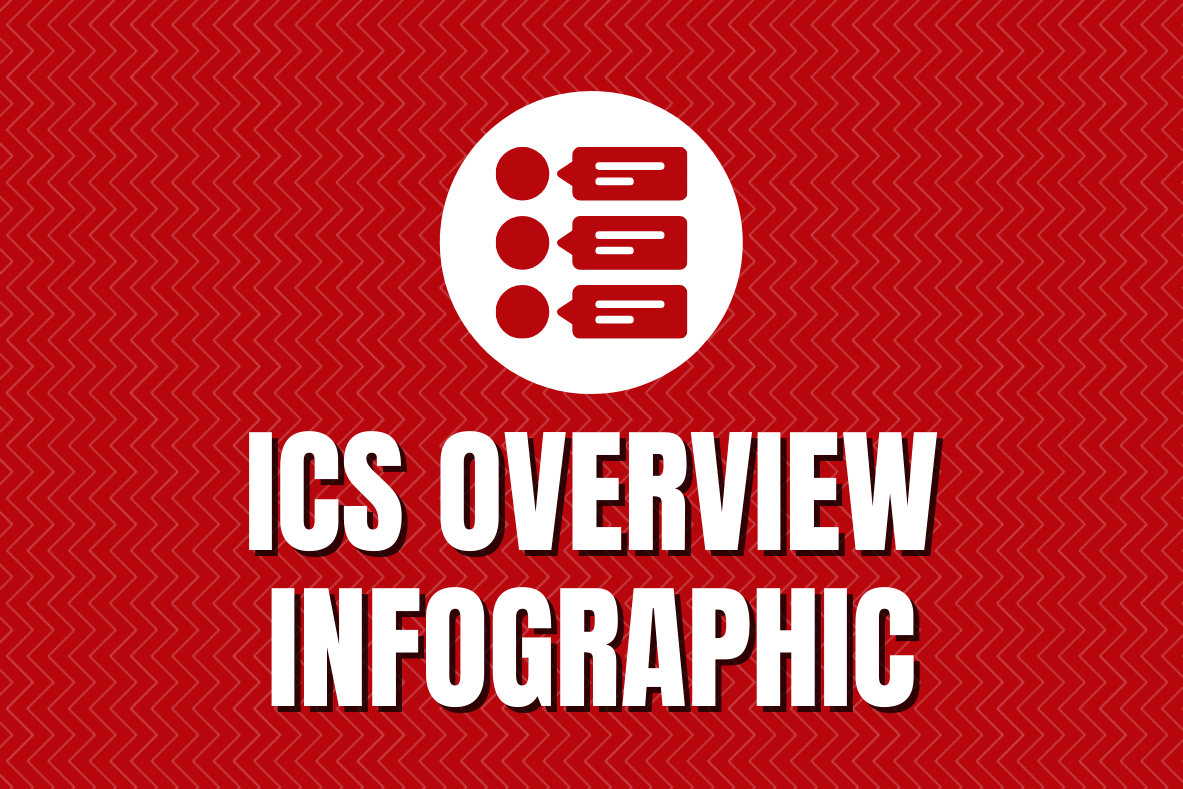 ICS OVERVIEW INFOGRAPHIC