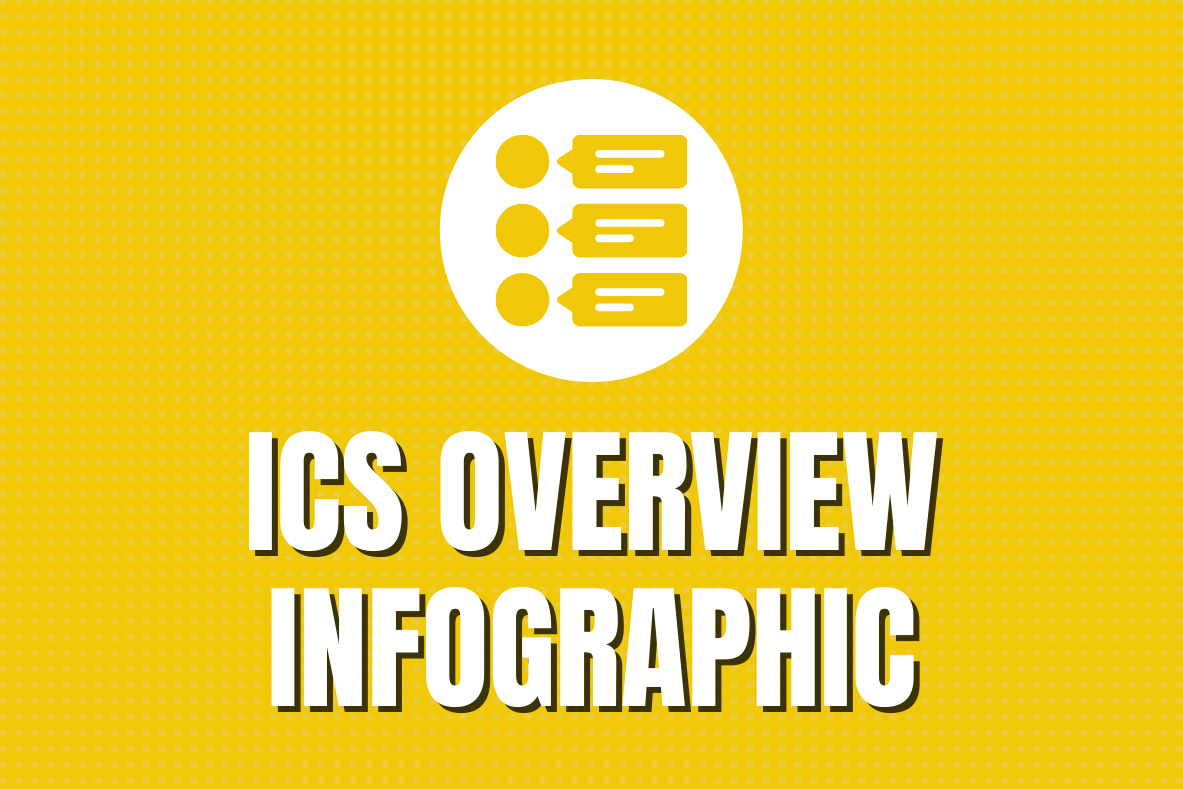 ICS OVERVIEW
INFOGRAPHIC