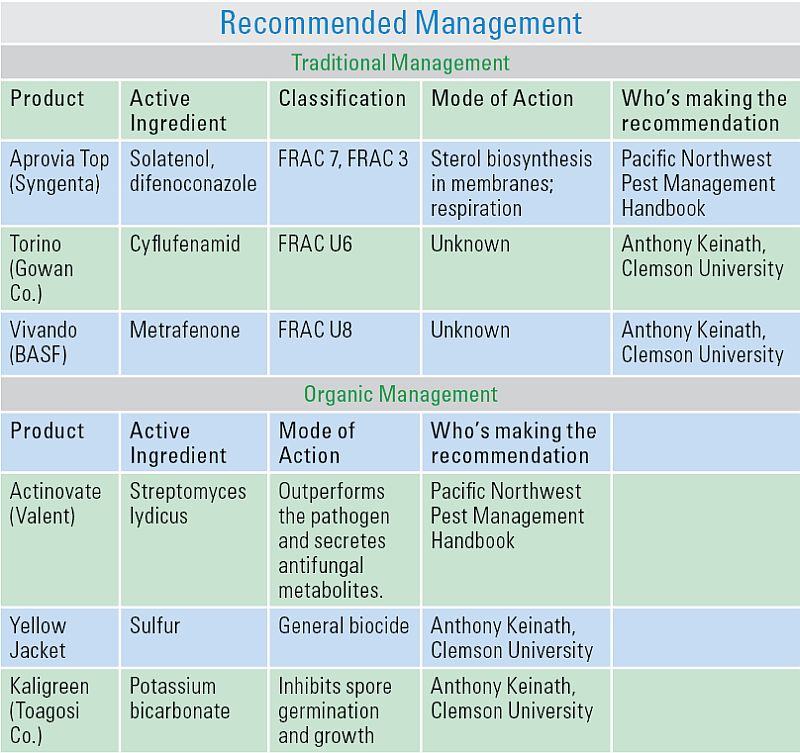 Recommended Management

Traditional Management

| Product | Active Ingredient | Classification | Mode of Action | Who's making the recommendation |
|---|---|---|---|---|
| Aprovia Top (Syngenta) | Solatenol, difenoconazole | FRAC 7, FRAC 3 | Sterol biosynthesis in membranes; respiration | Pacific Northwest Pest Management Handbook |
| Torino (Gowan Co.) | Cyflufenamid | FRAC U6 | Unknown | Anthony Keinath, Clemson University |
| Vivando (BASF) | Metrafenone | FRAC U8 | Unknown | Anthony Keinath, Clemson University |

Organic Management

| Product | Active Ingredient | Mode of Action | Who's making the recommendation | |
|---|---|---|---|---|
| Actinovate (Valent) | Streptomyces lydicus | Outperforms the pathogen and secretes antifungal metabolites. | Pacific Northwest Pest Management Handbook | |
| Yellow Jacket | Sulfur | General biocide | Anthony Keinath, Clemson University | |
| Kaligreen (Toagosi Co.) | Potassium bicarbonate | Inhibits spore germination and growth | Anthony Keinath, Clemson University | |