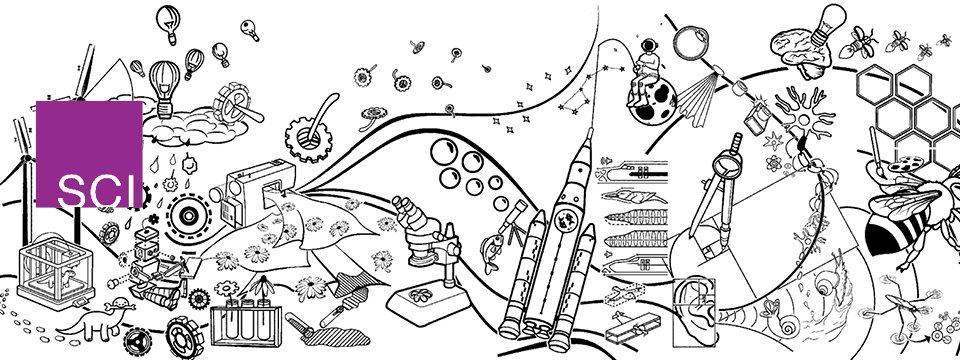 SCI