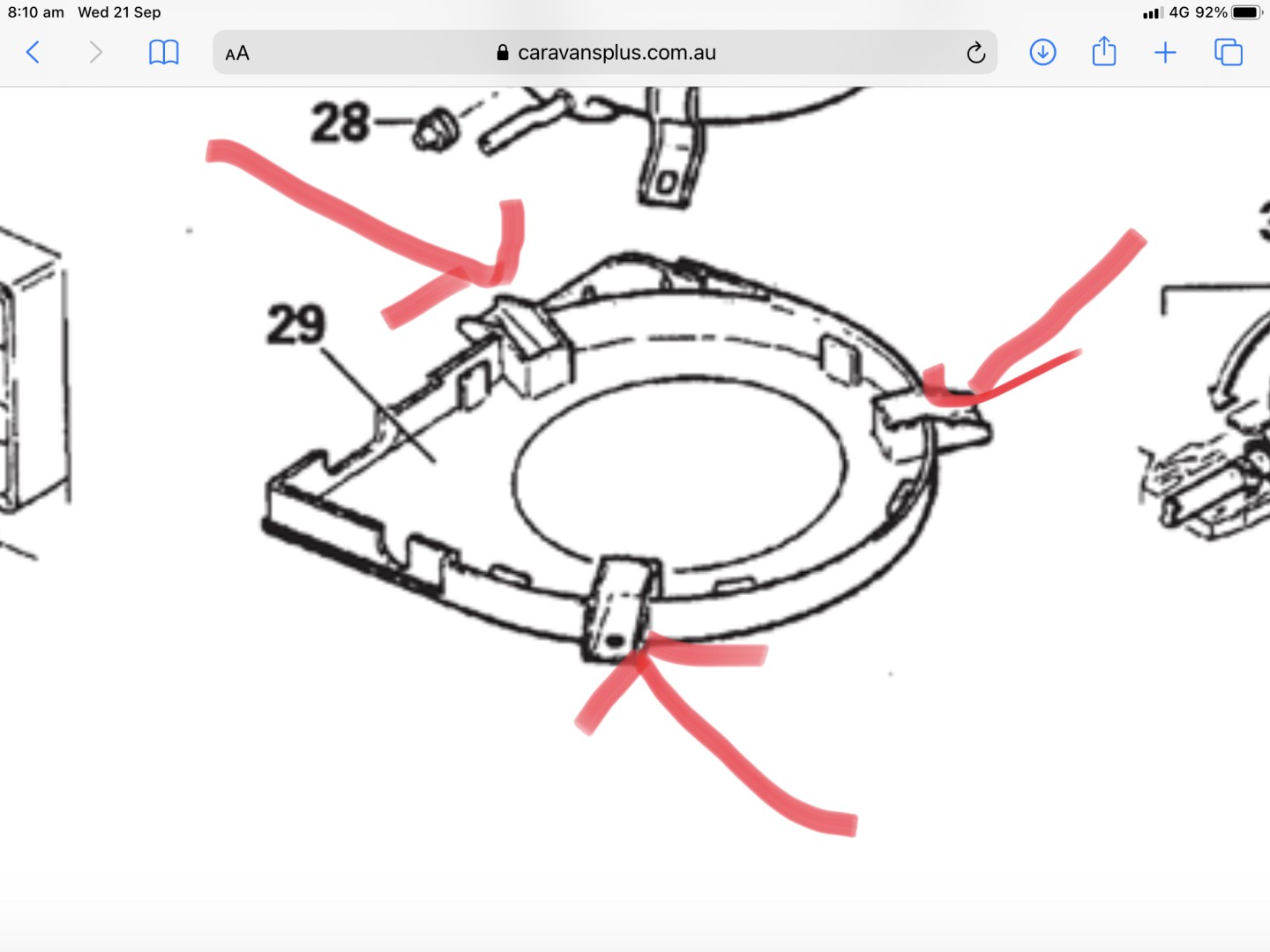 8:10 am Wed 21 Sep

4G 92%

AA caravansplus.com.au

28

29