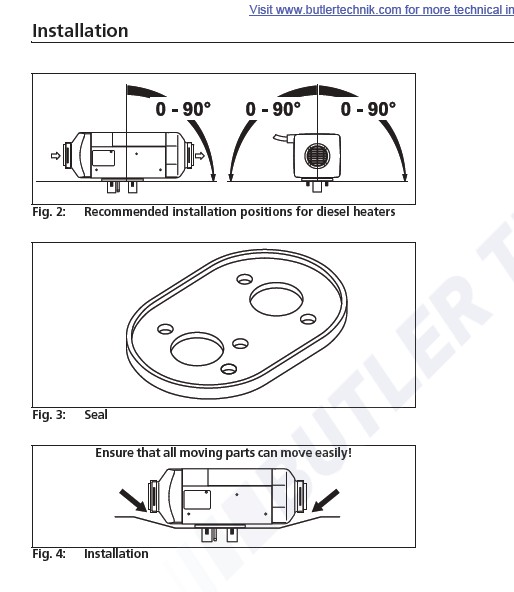 Visit www.butlertechnik.com for more technical in

Installation

0 - 90°
0 - 90°
0 - 90°

Fig. 2: Recommended installation positions for diesel heaters

Fig. 3: Seal

Ensure that all moving parts can move easily!

Fig. 4: Installation

BUTLER T