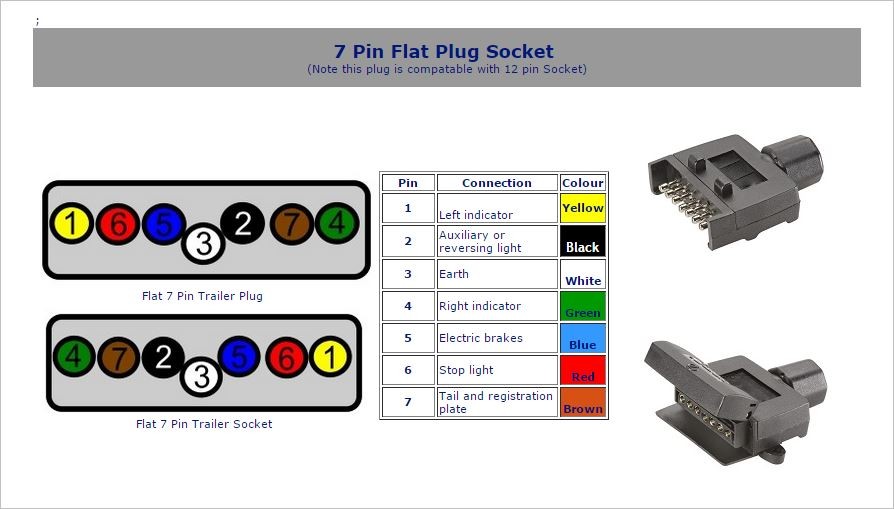 ;

7 Pin Flat Plug Socket
(Note this plug is compatable with 12 pin Socket)

1 6 5 3 2 7 4

Flat 7 Pin Trailer Plug

4 7 2 3 5 6 1

Flat 7 Pin Trailer Socket

| Pin | Connection | Colour |
|---|---|---|
| 1 | Left indicator | Yellow |
| 2 | Auxiliary or reversing light | Black |
| 3 | Earth | White |
| 4 | Right indicator | Green |
| 5 | Electric brakes | Blue |
| 6 | Stop light | Red |
| 7 | Tail and registration plate | Brown |