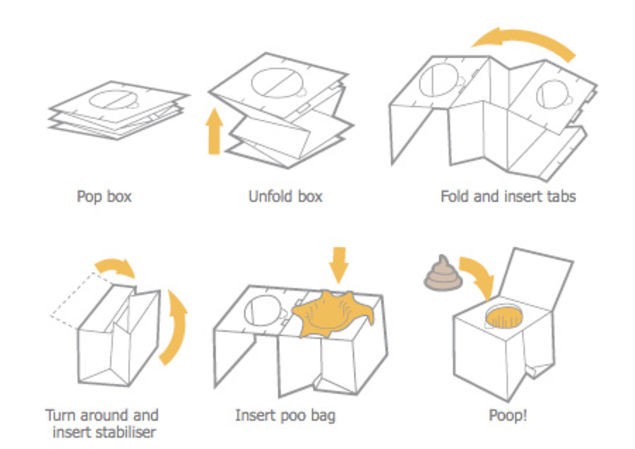 Pop box

Unfold box

Fold and insert tabs

Turn around and insert stabiliser

Insert poo bag

Poop!