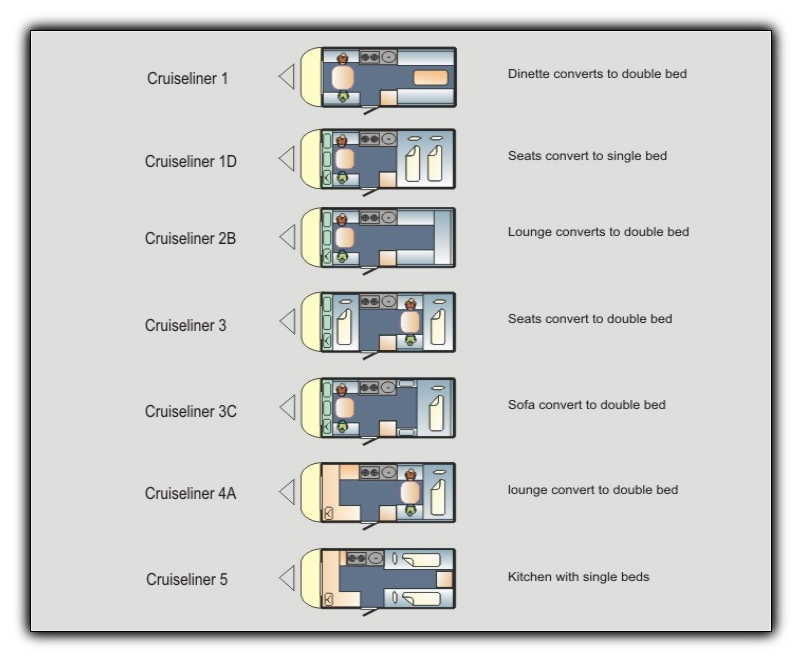 Cruiseliner 1
Dinette converts to double bed

Cruiseliner 1D
Seats convert to single bed

Cruiseliner 2B
Lounge converts to double bed

Cruiseliner 3
Seats convert to double bed

Cruiseliner 3C
Sofa convert to double bed

Cruiseliner 4A
lounge convert to double bed

Cruiseliner 5
Kitchen with single beds