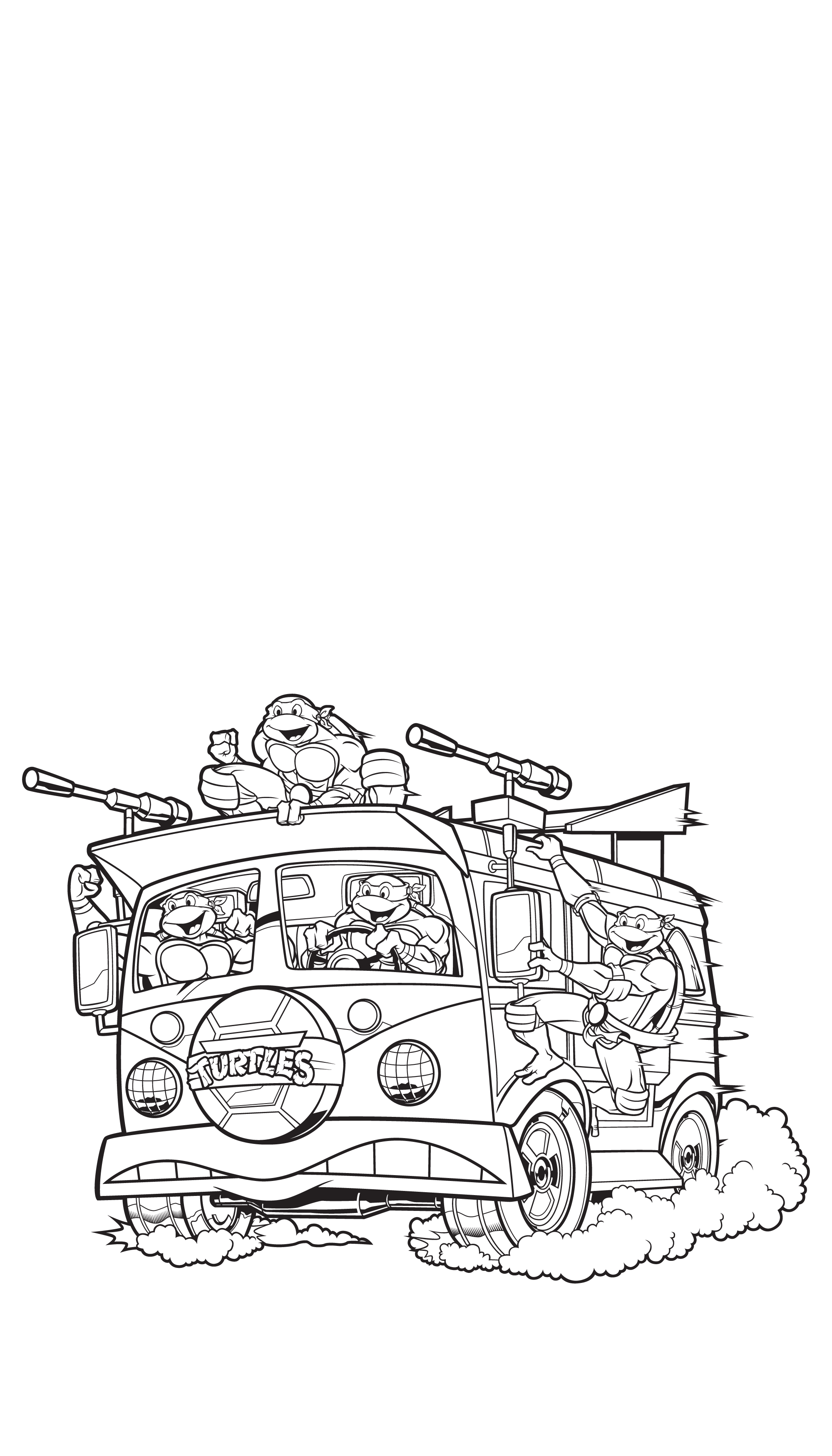 TURTLES