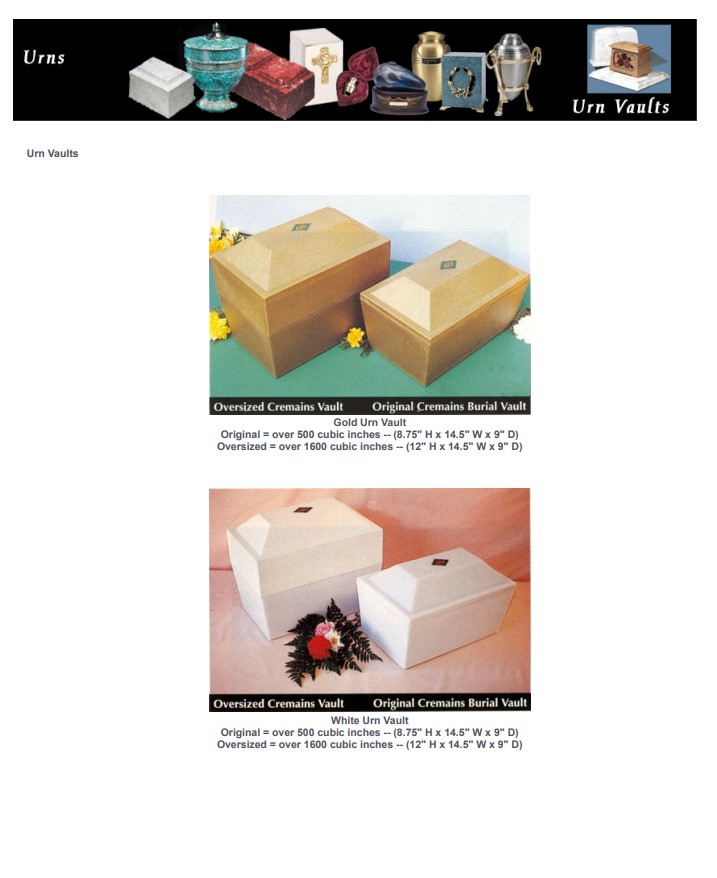 Urns

Urn Vaults

Urn Vaults

Oversized Cremains Vault Original Cremains Burial Vault

Gold Urn Vault
Original = over 500 cubic inches -- (8.75" H x 14.5" W x 9" D)
Oversized = over 1600 cubic inches -- (12" H x 14.5" W x 9" D)

Oversized Cremains Vault Original Cremains Burial Vault

White Urn Vault
Original = over 500 cubic inches -- (8.75" H x 14.5" W x 9" D)
Oversized = over 1600 cubic inches -- (12" H x 14.5" W x 9" D)