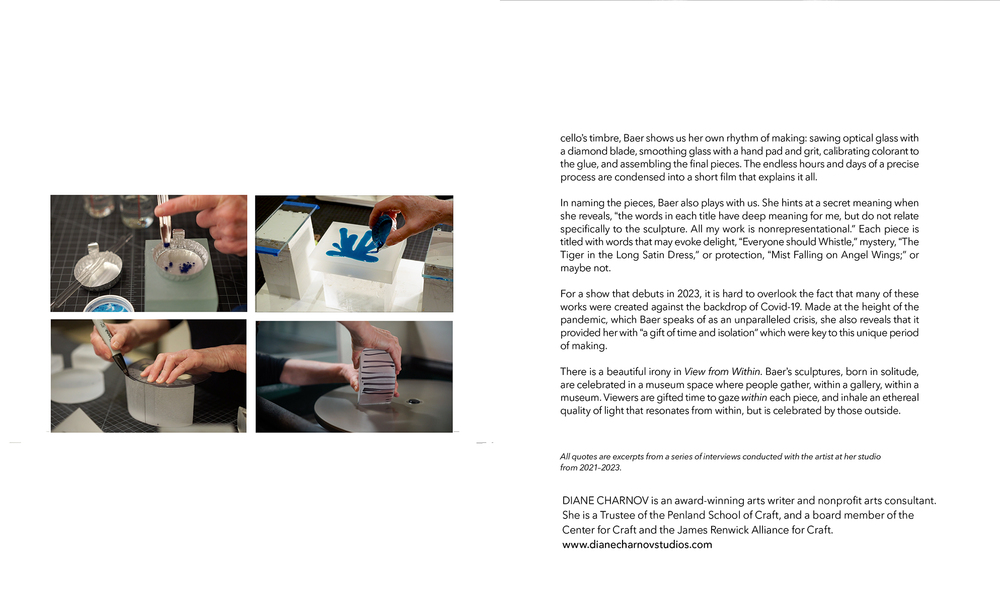 cello's timbre, Baer shows us her own rhythm of making: sawing optical glass with a diamond blade, smoothing glass with a hand pad and grit, calibrating colorant to the glue, and assembling the final pieces. The endless hours and days of a precise process are condensed into a short film that explains it all.

In naming the pieces, Baer also plays with us. She hints at a secret meaning when she reveals, "the words in each title have deep meaning for me, but do not relate specifically to the sculpture. All my work is nonrepresentational." Each piece is titled with words that may evoke delight, "Everyone should Whistle," mystery, "The Tiger in the Long Satin Dress," or protection, "Mist Falling on Angel Wings;" or maybe not.

For a show that debuts in 2023, it is hard to overlook the fact that many of these works were created against the backdrop of Covid-19. Made at the height of the pandemic, which Baer speaks of as an unparalleled crisis, she also reveals that it provided her with "a gift of time and isolation" which were key to this unique period of making.

There is a beautiful irony in View from Within. Baer's sculptures, born in solitude, are celebrated in a museum space where people gather, within a gallery, within a museum. Viewers are gifted time to gaze within each piece, and inhale an ethereal quality of light that resonates from within, but is celebrated by those outside.

All quotes are excerpts from a series of interviews conducted with the artist at her studio from 2021–2023.

DIANE CHARNOV is an award-winning arts writer and nonprofit arts consultant. She is a Trustee of the Penland School of Craft, and a board member of the Center for Craft and the James Renwick Alliance for Craft.
www.dianecharnovstudios.com