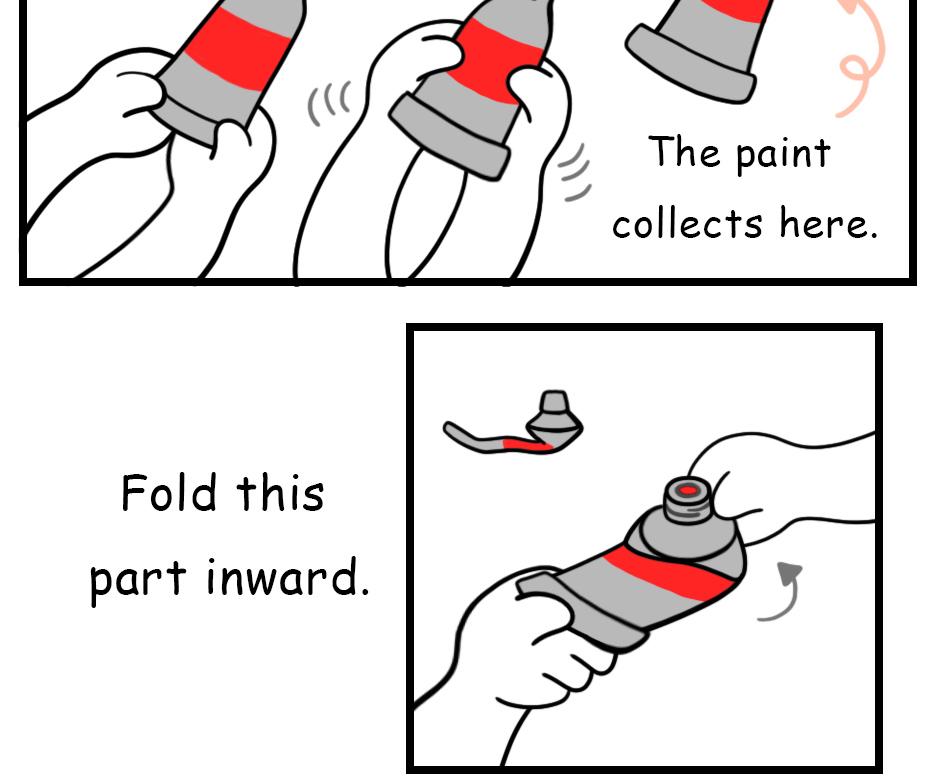 The paint collects here.

Fold this part inward.