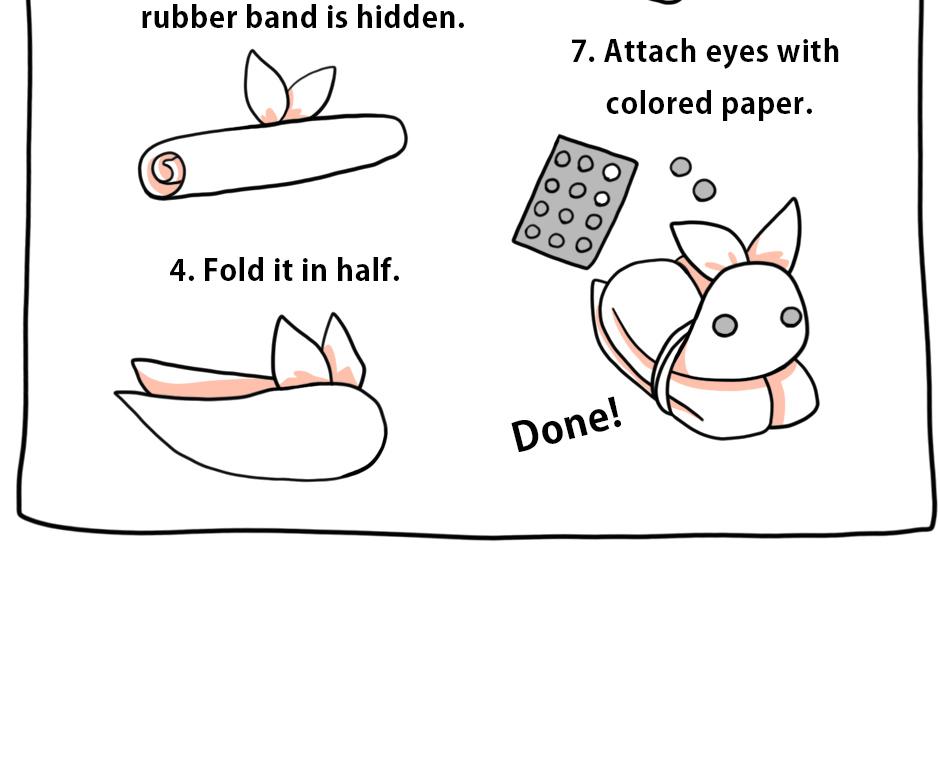 rubber band is hidden.

4. Fold it in half.

7. Attach eyes with colored paper.

Done!