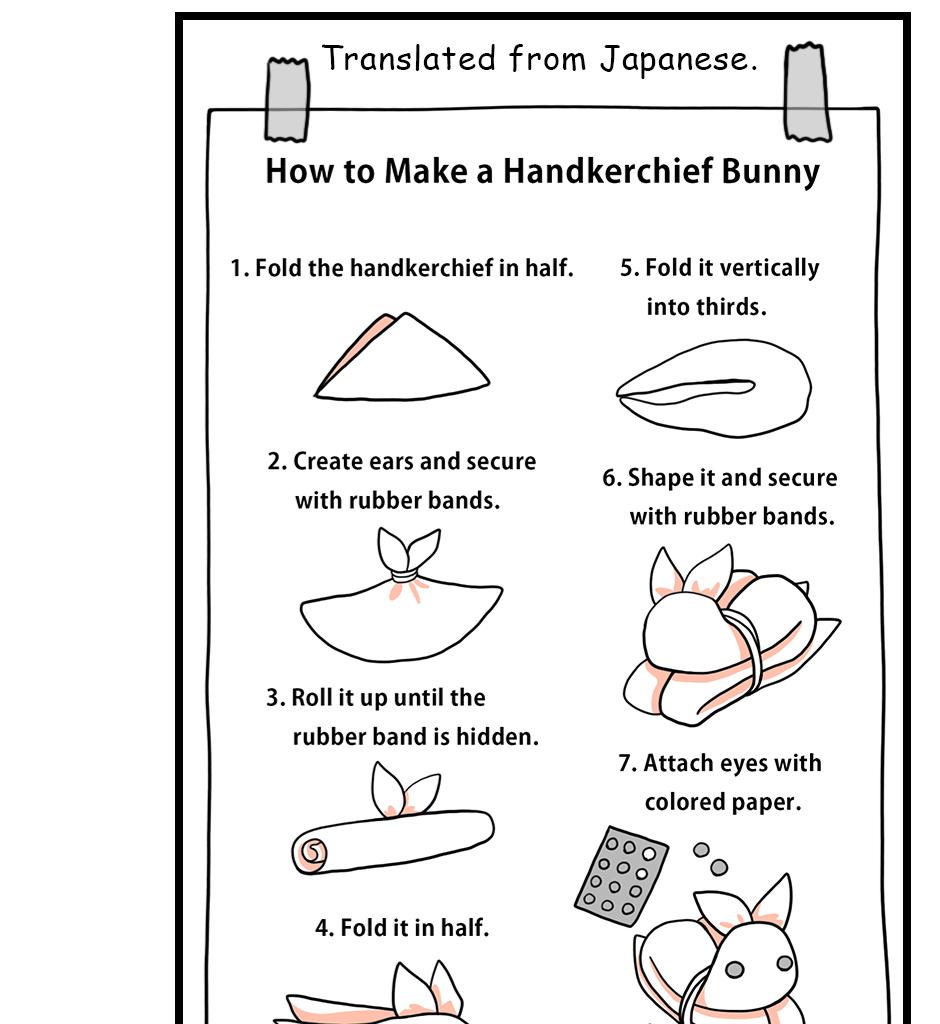 Translated from Japanese.

How to Make a Handkerchief Bunny

1. Fold the handkerchief in half.

2. Create ears and secure with rubber bands.

3. Roll it up until the rubber band is hidden.

4. Fold it in half.

5. Fold it vertically into thirds.

6. Shape it and secure with rubber bands.

7. Attach eyes with colored paper.