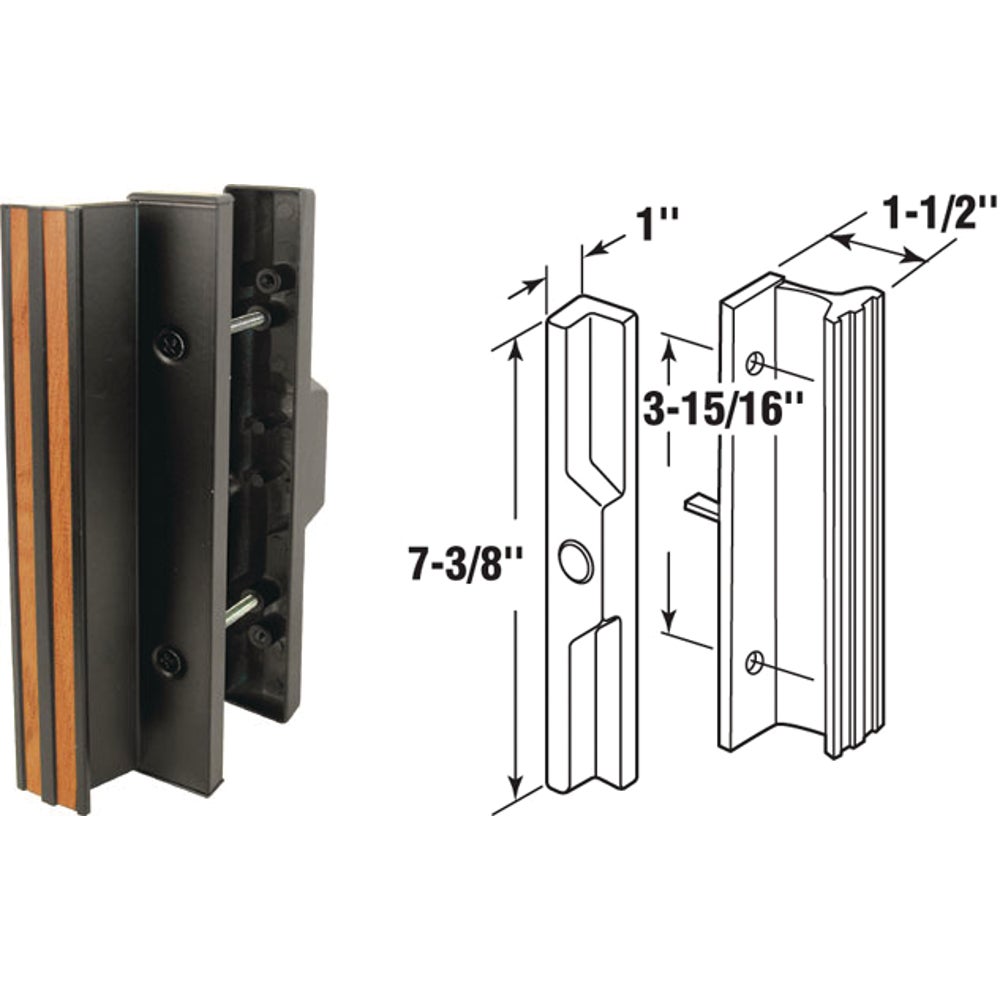 1''

1-1/2''

3-15/16''

7-3/8''