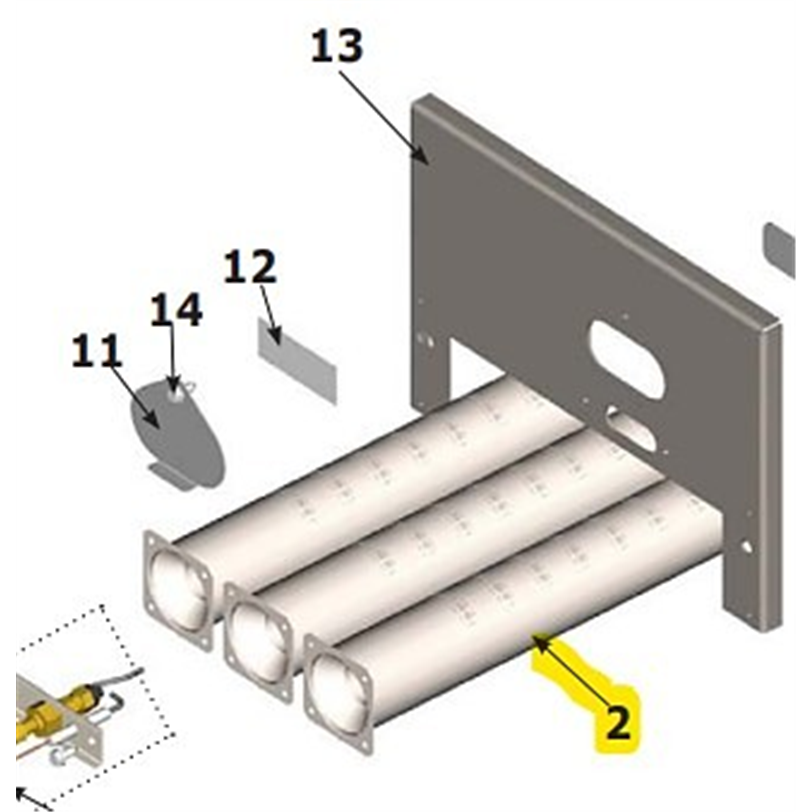 13
12
14
11
2