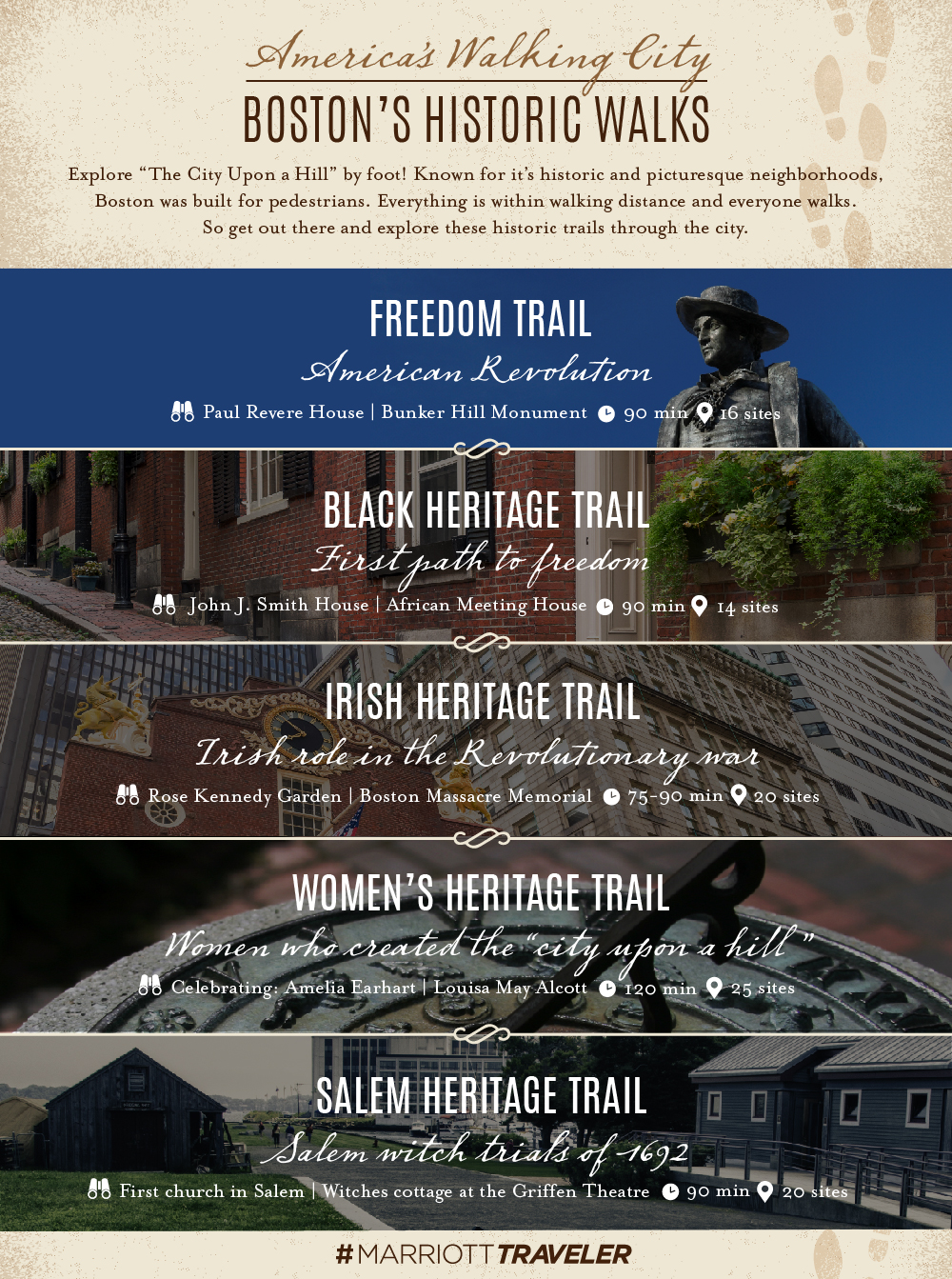 America's Walking City
BOSTON'S HISTORIC WALKS

Explore "The City Upon a Hill" by foot! Known for it's historic and picturesque neighborhoods, Boston was built for pedestrians. Everything is within walking distance and everyone walks. So get out there and explore these historic trails through the city.

FREEDOM TRAIL
American Revolution
Paul Revere House | Bunker Hill Monument 90 min 16 sites

BLACK HERITAGE TRAIL
First path to freedom
John J. Smith House | African Meeting House 90 min 14 sites

IRISH HERITAGE TRAIL
Irish role in the Revolutionary war
Rose Kennedy Garden | Boston Massacre Memorial 75-90 min 20 sites

WOMEN'S HERITAGE TRAIL
Women who created the "city upon a hill"
Celebrating: Amelia Earhart | Louisa May Alcott 120 min 25 sites

SALEM HERITAGE TRAIL
Salem witch trials of 1692
First church in Salem | Witches cottage at the Griffen Theatre 90 min 20 sites

#MARRIOTTTRAVELER