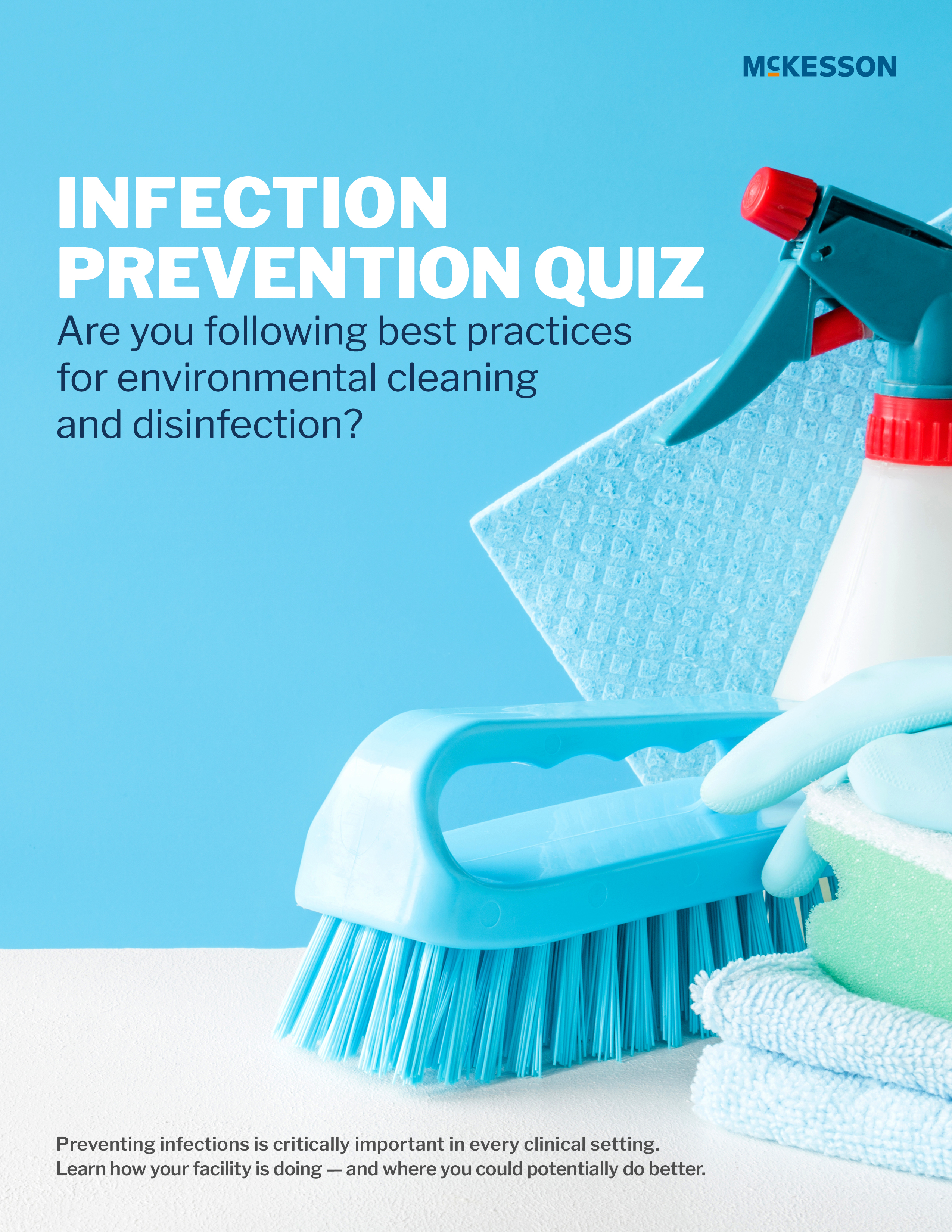 McKESSON

INFECTION PREVENTION QUIZ

Are you following best practices for environmental cleaning and disinfection?

Preventing infections is critically important in every clinical setting. Learn how your facility is doing — and where you could potentially do better.