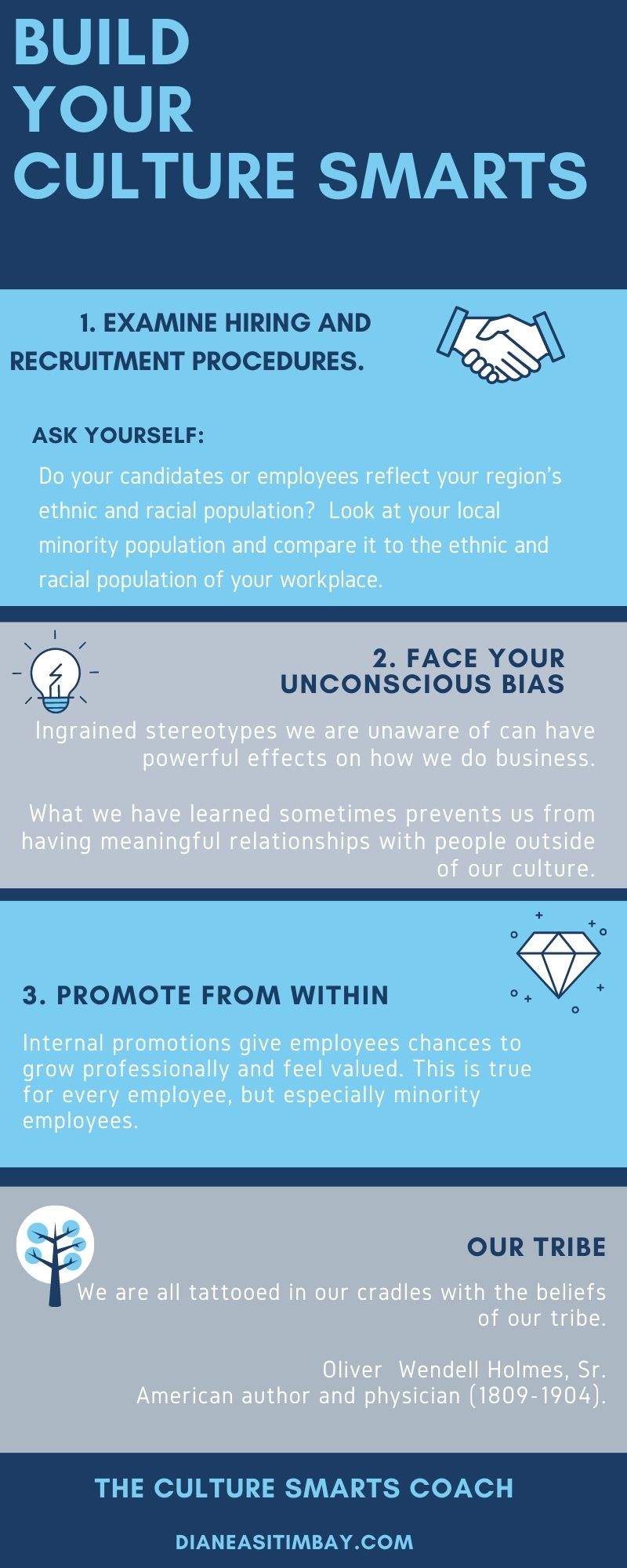 BUILD YOUR CULTURE SMARTS

1. EXAMINE HIRING AND RECRUITMENT PROCEDURES.

ASK YOURSELF:

Do your candidates or employees reflect your region's ethnic and racial population? Look at your local minority population and compare it to the ethnic and racial population of your workplace.

2. FACE YOUR UNCONSCIOUS BIAS

Ingrained stereotypes we are unaware of can have powerful effects on how we do business.

What we have learned sometimes prevents us from having meaningful relationships with people outside of our culture.

3. PROMOTE FROM WITHIN

Internal promotions give employees chances to grow professionally and feel valued. This is true for every employee, but especially minority employees.

OUR TRIBE

We are all tattooed in our cradles with the beliefs of our tribe.

Oliver Wendell Holmes, Sr.
American author and physician (1809-1904).

THE CULTURE SMARTS COACH

DIANEASITIMBAY.COM