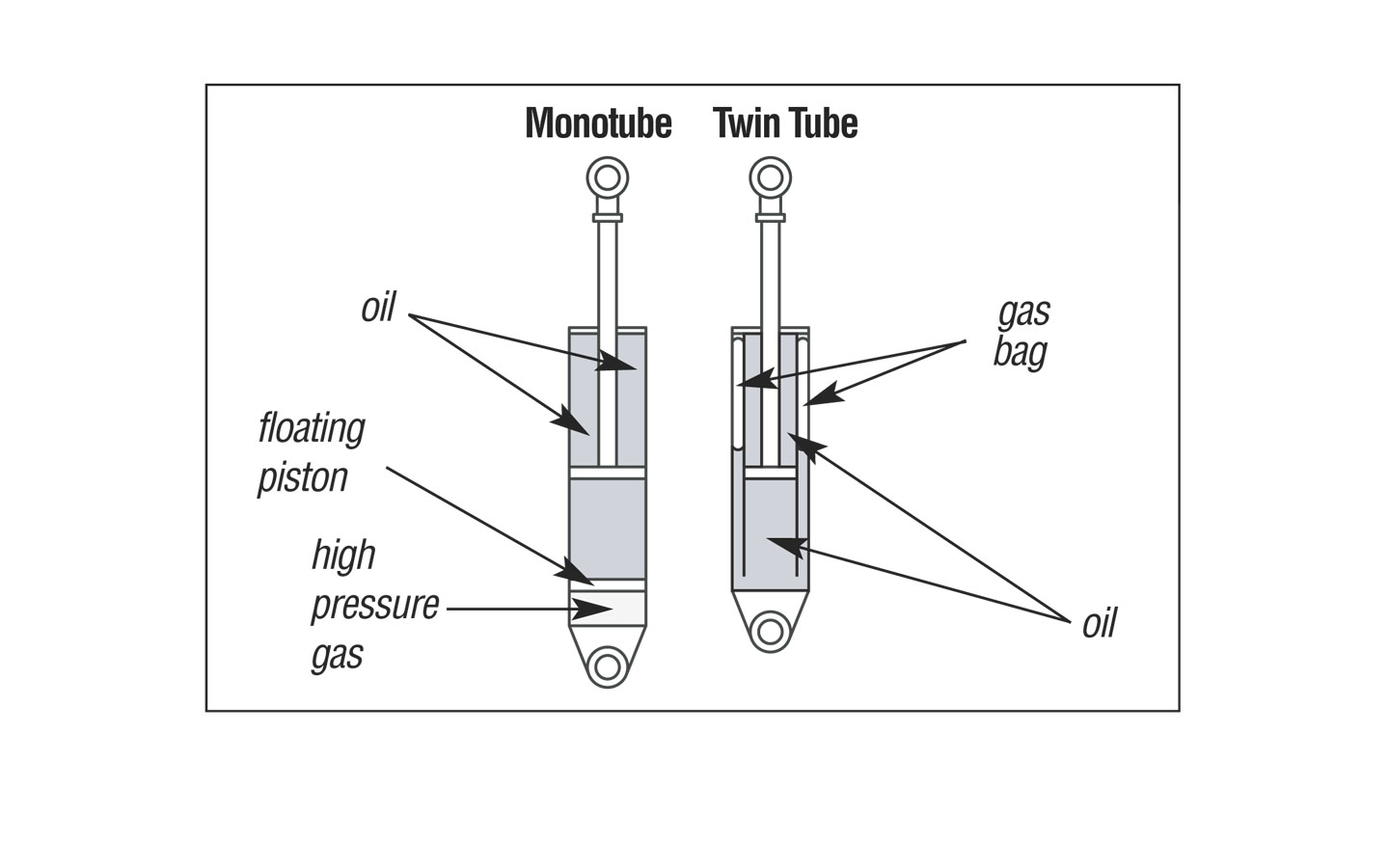 Monotube Twin Tube

oil

floating piston

high pressure gas

gas bag

oil