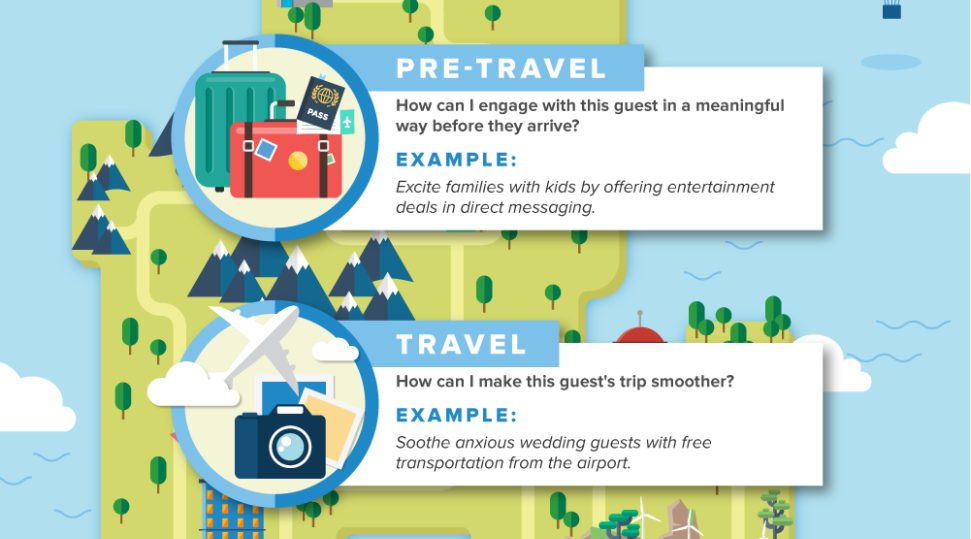 PASS

PRE-TRAVEL

How can I engage with this guest in a meaningful way before they arrive?

EXAMPLE:

Excite families with kids by offering entertainment deals in direct messaging.

TRAVEL

How can I make this guest's trip smoother?

EXAMPLE:

Soothe anxious wedding guests with free transportation from the airport.